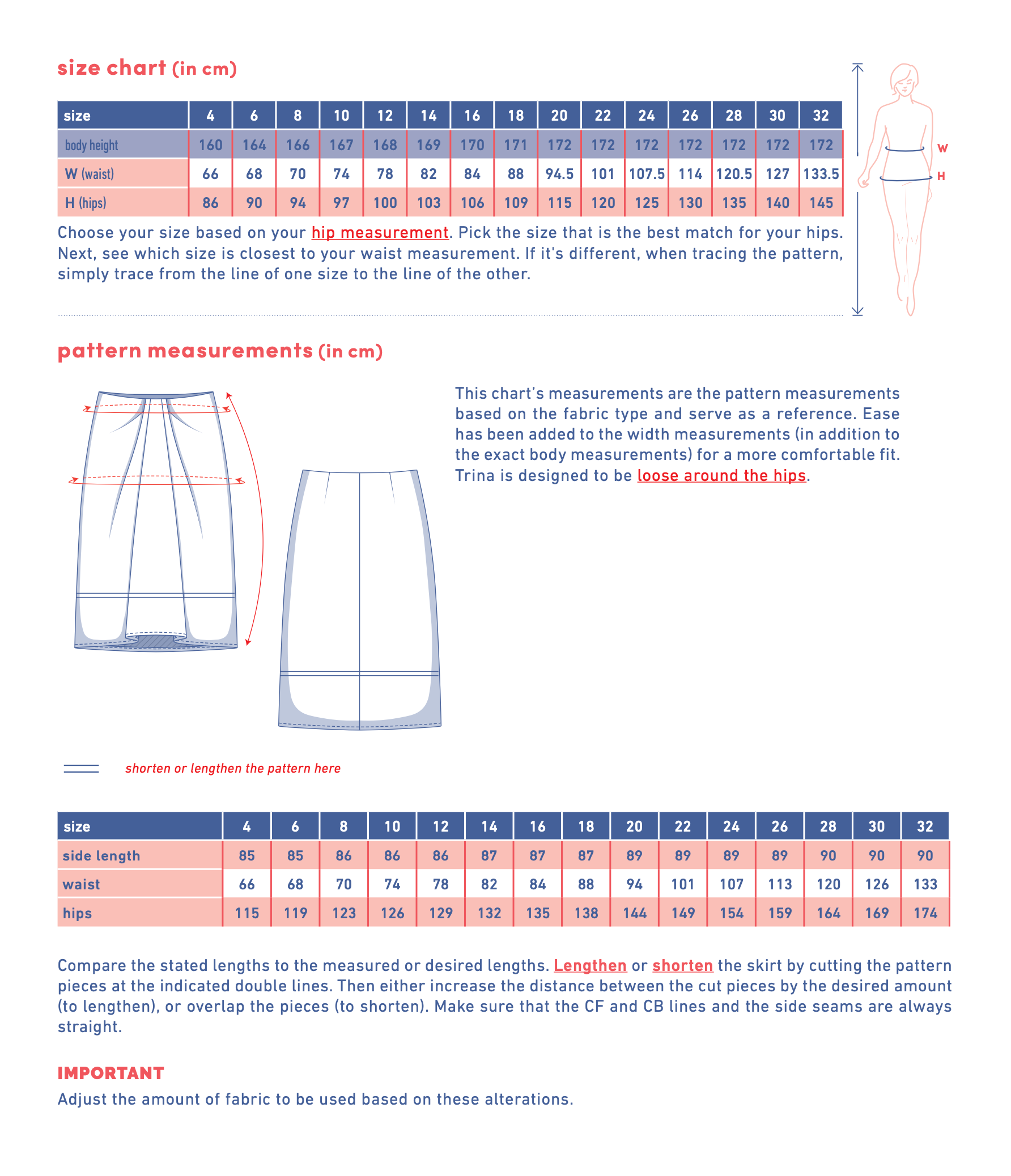 size chart (in cm)

| size | 4 | 6 | 8 | 10 | 12 | 14 | 16 | 18 | 20 | 22 | 24 | 26 | 28 | 30 | 32 |
|---|---|---|---|---|---|---|---|---|---|---|---|---|---|---|---|
| body height | 160 | 164 | 166 | 167 | 168 | 169 | 170 | 171 | 172 | 172 | 172 | 172 | 172 | 172 | 172 |
| W (waist) | 66 | 68 | 70 | 74 | 78 | 82 | 84 | 88 | 94.5 | 101 | 107.5 | 114 | 120.5 | 127 | 133.5 |
| H (hips) | 86 | 90 | 94 | 97 | 100 | 103 | 106 | 109 | 115 | 120 | 125 | 130 | 135 | 140 | 145 |

W

H

Choose your size based on your hip measurement. Pick the size that is the best match for your hips. Next, see which size is closest to your waist measurement. If it's different, when tracing the pattern, simply trace from the line of one size to the line of the other.

pattern measurements (in cm)

This chart's measurements are the pattern measurements based on the fabric type and serve as a reference. Ease has been added to the width measurements (in addition to the exact body measurements) for a more comfortable fit. Trina is designed to be loose around the hips.

shorten or lengthen the pattern here

| size | 4 | 6 | 8 | 10 | 12 | 14 | 16 | 18 | 20 | 22 | 24 | 26 | 28 | 30 | 32 |
|---|---|---|---|---|---|---|---|---|---|---|---|---|---|---|---|
| side length | 85 | 85 | 86 | 86 | 86 | 87 | 87 | 87 | 89 | 89 | 89 | 89 | 90 | 90 | 90 |
| waist | 66 | 68 | 70 | 74 | 78 | 82 | 84 | 88 | 94 | 101 | 107 | 113 | 120 | 126 | 133 |
| hips | 115 | 119 | 123 | 126 | 129 | 132 | 135 | 138 | 144 | 149 | 154 | 159 | 164 | 169 | 174 |

Compare the stated lengths to the measured or desired lengths. Lengthen or shorten the skirt by cutting the pattern pieces at the indicated double lines. Then either increase the distance between the cut pieces by the desired amount (to lengthen), or overlap the pieces (to shorten). Make sure that the CF and CB lines and the side seams are always straight.

IMPORTANT
Adjust the amount of fabric to be used based on these alterations.