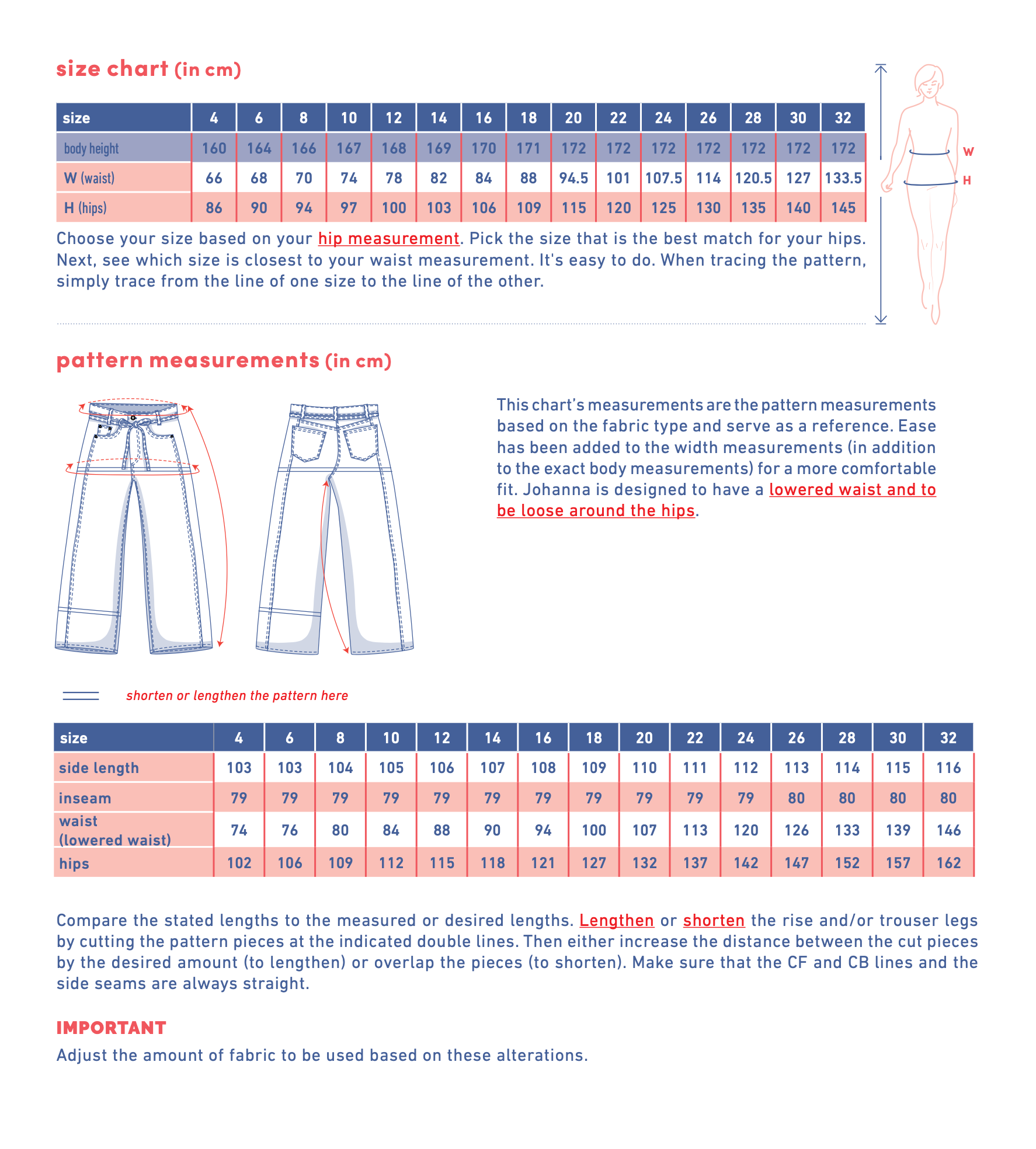 size chart (in cm)

| size | 4 | 6 | 8 | 10 | 12 | 14 | 16 | 18 | 20 | 22 | 24 | 26 | 28 | 30 | 32 |
|---|---|---|---|---|---|---|---|---|---|---|---|---|---|---|---|
| body height | 160 | 164 | 166 | 167 | 168 | 169 | 170 | 171 | 172 | 172 | 172 | 172 | 172 | 172 | 172 |
| W (waist) | 66 | 68 | 70 | 74 | 78 | 82 | 84 | 88 | 94.5 | 101 | 107.5 | 114 | 120.5 | 127 | 133.5 |
| H (hips) | 86 | 90 | 94 | 97 | 100 | 103 | 106 | 109 | 115 | 120 | 125 | 130 | 135 | 140 | 145 |

W

H

Choose your size based on your hip measurement. Pick the size that is the best match for your hips. Next, see which size is closest to your waist measurement. It's easy to do. When tracing the pattern, simply trace from the line of one size to the line of the other.

pattern measurements (in cm)

This chart's measurements are the pattern measurements based on the fabric type and serve as a reference. Ease has been added to the width measurements (in addition to the exact body measurements) for a more comfortable fit. Johanna is designed to have a lowered waist and to be loose around the hips.

shorten or lengthen the pattern here

| size | 4 | 6 | 8 | 10 | 12 | 14 | 16 | 18 | 20 | 22 | 24 | 26 | 28 | 30 | 32 |
|---|---|---|---|---|---|---|---|---|---|---|---|---|---|---|---|
| side length | 103 | 103 | 104 | 105 | 106 | 107 | 108 | 109 | 110 | 111 | 112 | 113 | 114 | 115 | 116 |
| inseam | 79 | 79 | 79 | 79 | 79 | 79 | 79 | 79 | 79 | 79 | 79 | 80 | 80 | 80 | 80 |
| waist (lowered waist) | 74 | 76 | 80 | 84 | 88 | 90 | 94 | 100 | 107 | 113 | 120 | 126 | 133 | 139 | 146 |
| hips | 102 | 106 | 109 | 112 | 115 | 118 | 121 | 127 | 132 | 137 | 142 | 147 | 152 | 157 | 162 |

Compare the stated lengths to the measured or desired lengths. Lengthen or shorten the rise and/or trouser legs by cutting the pattern pieces at the indicated double lines. Then either increase the distance between the cut pieces by the desired amount (to lengthen) or overlap the pieces (to shorten). Make sure that the CF and CB lines and the side seams are always straight.

IMPORTANT
Adjust the amount of fabric to be used based on these alterations.