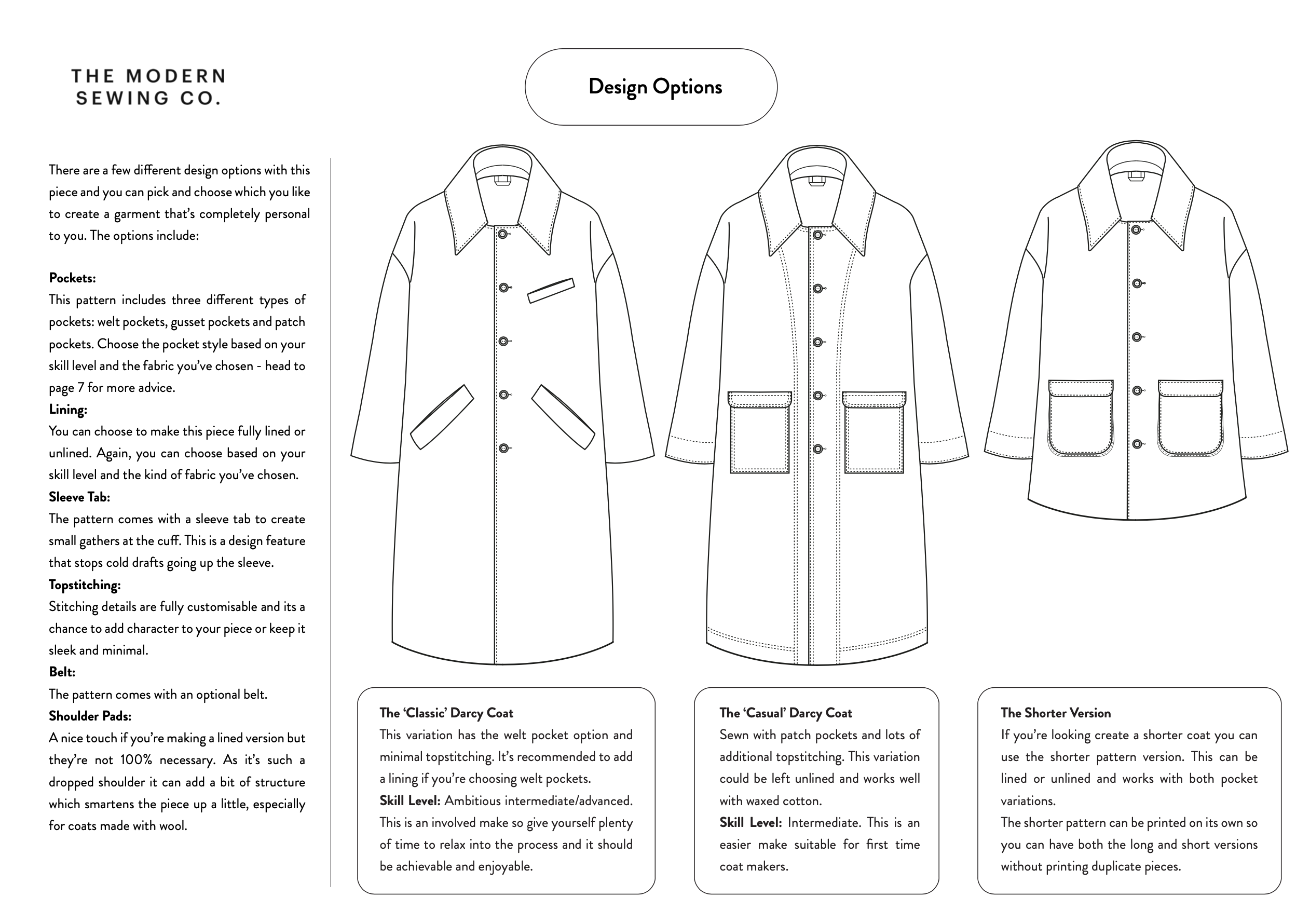 THE MODERN SEWING CO.

Design Options

There are a few different design options with this piece and you can pick and choose which you like to create a garment that's completely personal to you. The options include:

Pockets:
This pattern includes three different types of pockets: welt pockets, gusset pockets and patch pockets. Choose the pocket style based on your skill level and the fabric you've chosen - head to page 7 for more advice.
Lining:
You can choose to make this piece fully lined or unlined. Again, you can choose based on your skill level and the kind of fabric you've chosen.
Sleeve Tab:
The pattern comes with a sleeve tab to create small gathers at the cuff. This is a design feature that stops cold drafts going up the sleeve.
Topstitching:
Stitching details are fully customisable and its a chance to add character to your piece or keep it sleek and minimal.
Belt:
The pattern comes with an optional belt.
Shoulder Pads:
A nice touch if you're making a lined version but they're not 100% necessary. As it's such a dropped shoulder it can add a bit of structure which smartens the piece up a little, especially for coats made with wool.

The 'Classic' Darcy Coat
This variation has the welt pocket option and minimal topstitching. It's recommended to add a lining if you're choosing welt pockets.
Skill Level: Ambitious intermediate/advanced. This is an involved make so give yourself plenty of time to relax into the process and it should be achievable and enjoyable.

The 'Casual' Darcy Coat
Sewn with patch pockets and lots of additional topstitching. This variation could be left unlined and works well with waxed cotton.
Skill Level: Intermediate. This is an easier make suitable for first time coat makers.

The Shorter Version
If you're looking create a shorter coat you can use the shorter pattern version. This can be lined or unlined and works with both pocket variations.
The shorter pattern can be printed on its own so you can have both the long and short versions without printing duplicate pieces.