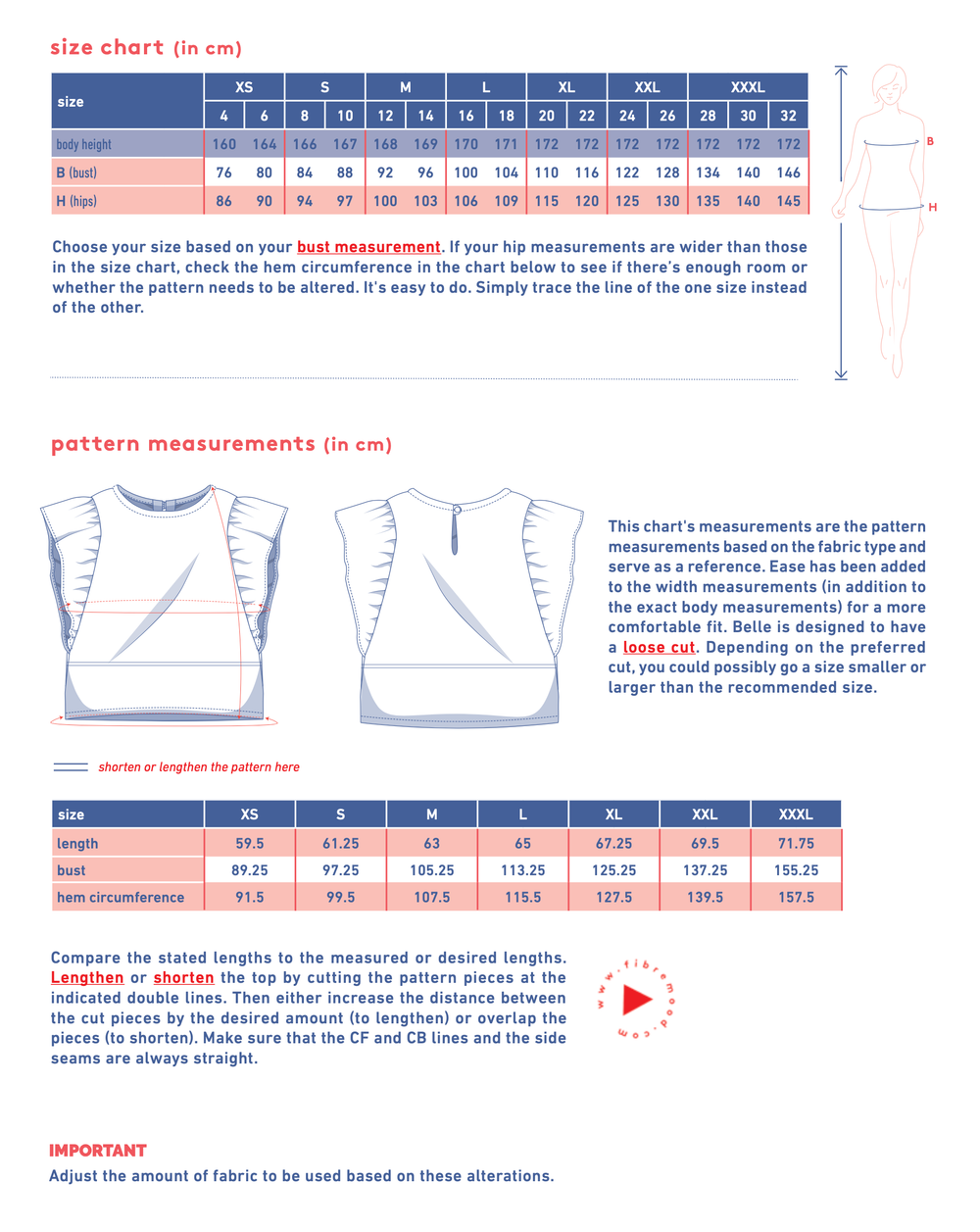 size chart (in cm)

| size | XS | | S | | M | | L | | XL | | XXL | | XXXL | | |
|---|---|---|---|---|---|---|---|---|---|---|---|---|---|---|---|
| | 4 | 6 | 8 | 10 | 12 | 14 | 16 | 18 | 20 | 22 | 24 | 26 | 28 | 30 | 32 |
| body height | 160 | 164 | 166 | 167 | 168 | 169 | 170 | 171 | 172 | 172 | 172 | 172 | 172 | 172 | 172 |
| B (bust) | 76 | 80 | 84 | 88 | 92 | 96 | 100 | 104 | 110 | 116 | 122 | 128 | 134 | 140 | 146 |
| H (hips) | 86 | 90 | 94 | 97 | 100 | 103 | 106 | 109 | 115 | 120 | 125 | 130 | 135 | 140 | 145 |

B

H

Choose your size based on your bust measurement. If your hip measurements are wider than those in the size chart, check the hem circumference in the chart below to see if there's enough room or whether the pattern needs to be altered. It's easy to do. Simply trace the line of the one size instead of the other.

pattern measurements (in cm)

This chart's measurements are the pattern measurements based on the fabric type and serve as a reference. Ease has been added to the width measurements (in addition to the exact body measurements) for a more comfortable fit. Belle is designed to have a loose cut. Depending on the preferred cut, you could possibly go a size smaller or larger than the recommended size.

shorten or lengthen the pattern here

| size | XS | S | M | L | XL | XXL | XXXL |
|---|---|---|---|---|---|---|---|
| length | 59.5 | 61.25 | 63 | 65 | 67.25 | 69.5 | 71.75 |
| bust | 89.25 | 97.25 | 105.25 | 113.25 | 125.25 | 137.25 | 155.25 |
| hem circumference | 91.5 | 99.5 | 107.5 | 115.5 | 127.5 | 139.5 | 157.5 |

Compare the stated lengths to the measured or desired lengths. Lengthen or shorten the top by cutting the pattern pieces at the indicated double lines. Then either increase the distance between the cut pieces by the desired amount (to lengthen) or overlap the pieces (to shorten). Make sure that the CF and CB lines and the side seams are always straight.

www.fibremood.com

IMPORTANT
Adjust the amount of fabric to be used based on these alterations.