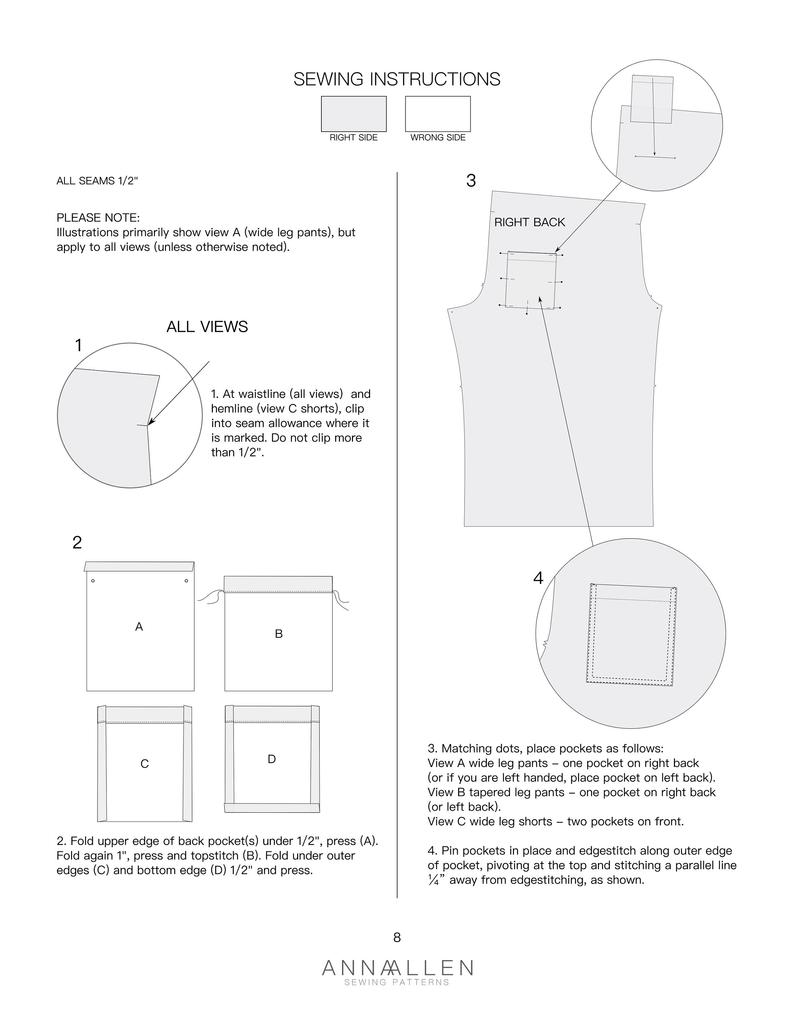 SEWING INSTRUCTIONS

RIGHT SIDE

WRONG SIDE

ALL SEAMS 1/2"

PLEASE NOTE:
Illustrations primarily show view A (wide leg pants), but apply to all views (unless otherwise noted).

ALL VIEWS

1

1. At waistline (all views) and hemline (view C shorts), clip into seam allowance where it is marked. Do not clip more than 1/2".

2

A

B

C

D

2. Fold upper edge of back pocket(s) under 1/2", press (A). Fold again 1", press and topstitch (B). Fold under outer edges (C) and bottom edge (D) 1/2" and press.

3

RIGHT BACK

4

3. Matching dots, place pockets as follows:
View A wide leg pants – one pocket on right back (or if you are left handed, place pocket on left back).
View B tapered leg pants – one pocket on right back (or left back).
View C wide leg shorts – two pockets on front.

4. Pin pockets in place and edgestitch along outer edge of pocket, pivoting at the top and stitching a parallel line ¼" away from edgestitching, as shown.

8

ANNA ALLEN
SEWING PATTERNS