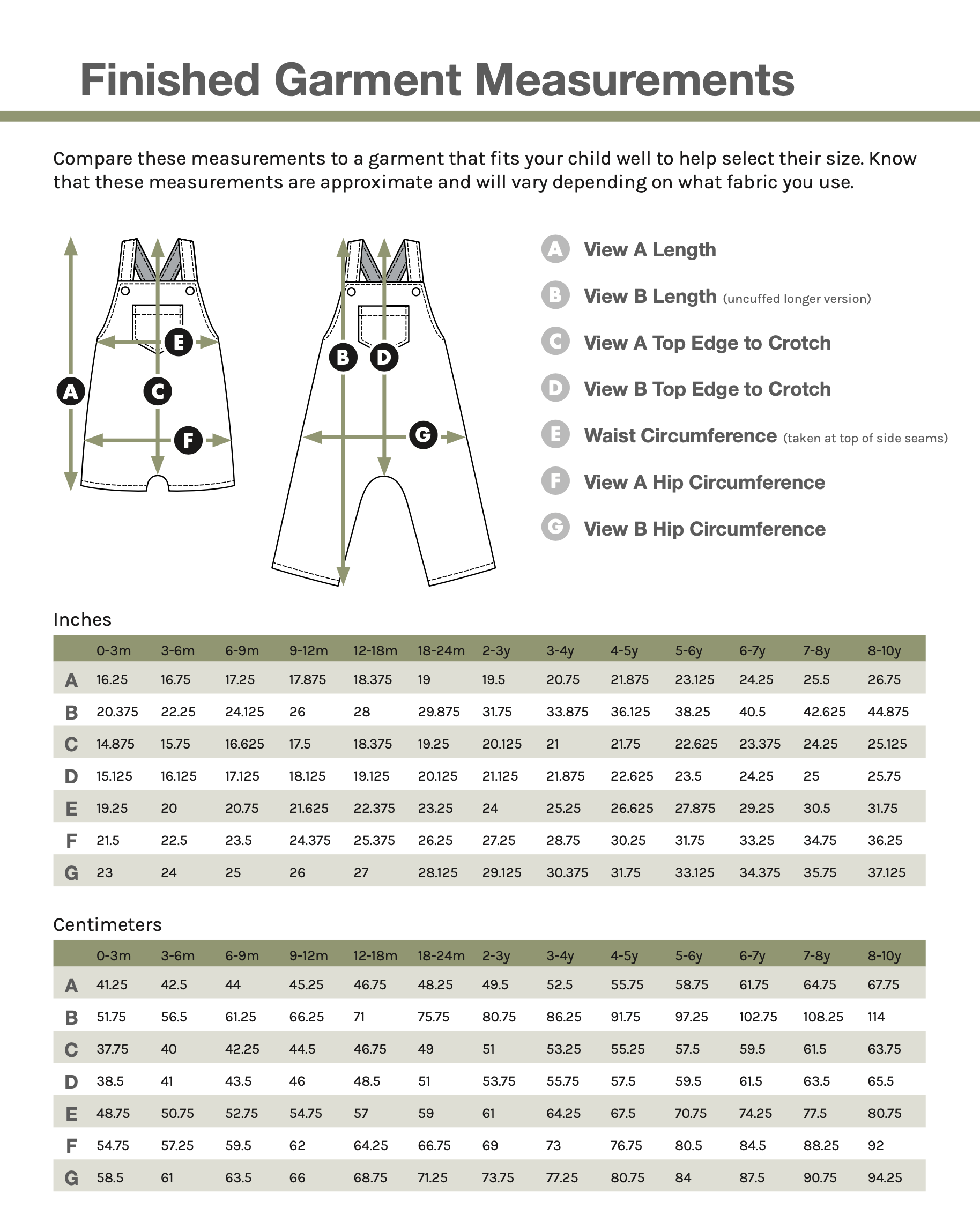 Finished Garment Measurements

Compare these measurements to a garment that fits your child well to help select their size. Know that these measurements are approximate and will vary depending on what fabric you use.

A E C F B D G

A View A Length

B View B Length (uncuffed longer version)

C View A Top Edge to Crotch

D View B Top Edge to Crotch

E Waist Circumference (taken at top of side seams)

F View A Hip Circumference

G View B Hip Circumference

Inches

| | 0-3m | 3-6m | 6-9m | 9-12m | 12-18m | 18-24m | 2-3y | 3-4y | 4-5y | 5-6y | 6-7y | 7-8y | 8-10y |
|---|---|---|---|---|---|---|---|---|---|---|---|---|---|
| A | 16.25 | 16.75 | 17.25 | 17.875 | 18.375 | 19 | 19.5 | 20.75 | 21.875 | 23.125 | 24.25 | 25.5 | 26.75 |
| B | 20.375 | 22.25 | 24.125 | 26 | 28 | 29.875 | 31.75 | 33.875 | 36.125 | 38.25 | 40.5 | 42.625 | 44.875 |
| C | 14.875 | 15.75 | 16.625 | 17.5 | 18.375 | 19.25 | 20.125 | 21 | 21.75 | 22.625 | 23.375 | 24.25 | 25.125 |
| D | 15.125 | 16.125 | 17.125 | 18.125 | 19.125 | 20.125 | 21.125 | 21.875 | 22.625 | 23.5 | 24.25 | 25 | 25.75 |
| E | 19.25 | 20 | 20.75 | 21.625 | 22.375 | 23.25 | 24 | 25.25 | 26.625 | 27.875 | 29.25 | 30.5 | 31.75 |
| F | 21.5 | 22.5 | 23.5 | 24.375 | 25.375 | 26.25 | 27.25 | 28.75 | 30.25 | 31.75 | 33.25 | 34.75 | 36.25 |
| G | 23 | 24 | 25 | 26 | 27 | 28.125 | 29.125 | 30.375 | 31.75 | 33.125 | 34.375 | 35.75 | 37.125 |

Centimeters

| | 0-3m | 3-6m | 6-9m | 9-12m | 12-18m | 18-24m | 2-3y | 3-4y | 4-5y | 5-6y | 6-7y | 7-8y | 8-10y |
|---|---|---|---|---|---|---|---|---|---|---|---|---|---|
| A | 41.25 | 42.5 | 44 | 45.25 | 46.75 | 48.25 | 49.5 | 52.5 | 55.75 | 58.75 | 61.75 | 64.75 | 67.75 |
| B | 51.75 | 56.5 | 61.25 | 66.25 | 71 | 75.75 | 80.75 | 86.25 | 91.75 | 97.25 | 102.75 | 108.25 | 114 |
| C | 37.75 | 40 | 42.25 | 44.5 | 46.75 | 49 | 51 | 53.25 | 55.25 | 57.5 | 59.5 | 61.5 | 63.75 |
| D | 38.5 | 41 | 43.5 | 46 | 48.5 | 51 | 53.75 | 55.75 | 57.5 | 59.5 | 61.5 | 63.5 | 65.5 |
| E | 48.75 | 50.75 | 52.75 | 54.75 | 57 | 59 | 61 | 64.25 | 67.5 | 70.75 | 74.25 | 77.5 | 80.75 |
| F | 54.75 | 57.25 | 59.5 | 62 | 64.25 | 66.75 | 69 | 73 | 76.75 | 80.5 | 84.5 | 88.25 | 92 |
| G | 58.5 | 61 | 63.5 | 66 | 68.75 | 71.25 | 73.75 | 77.25 | 80.75 | 84 | 87.5 | 90.75 | 94.25 |