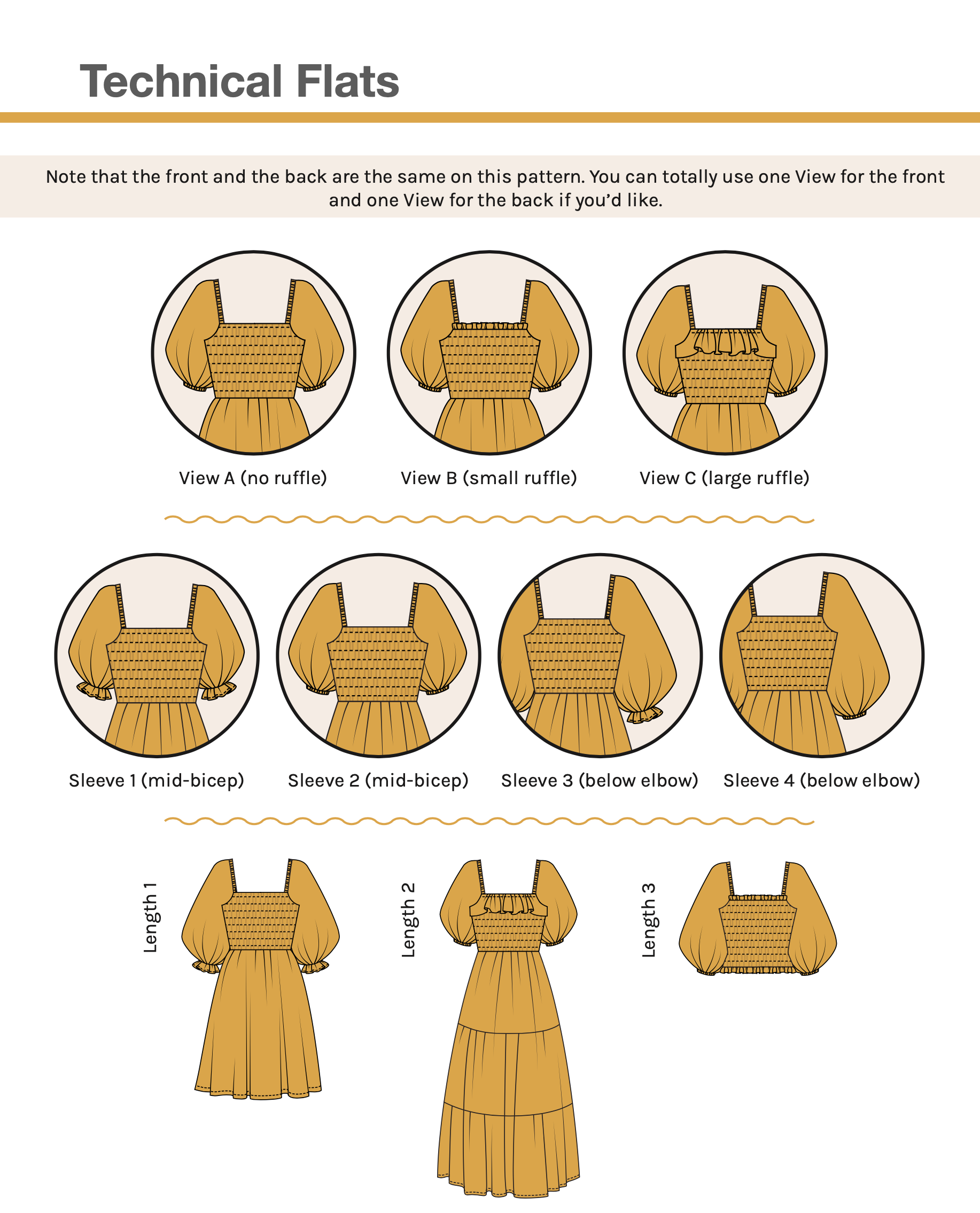 Technical Flats

Note that the front and the back are the same on this pattern. You can totally use one View for the front and one View for the back if you'd like.

View A (no ruffle)

View B (small ruffle)

View C (large ruffle)

Sleeve 1 (mid-bicep)

Sleeve 2 (mid-bicep)

Sleeve 3 (below elbow)

Sleeve 4 (below elbow)

Length 1

Length 2

Length 3