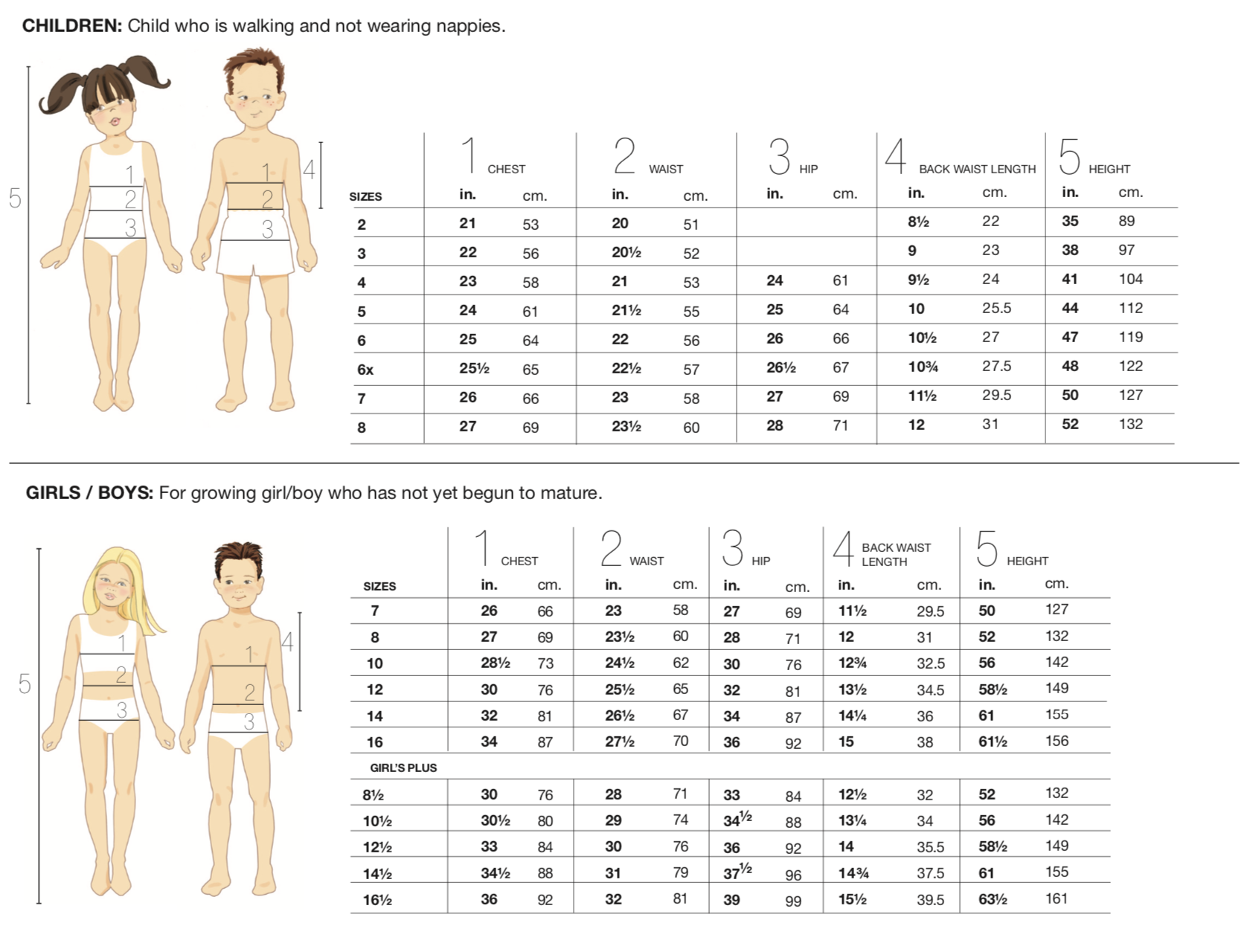 **CHILDREN:** Child who is walking and not wearing nappies.

5
1
2
3
1
2
3
4

| SIZES | 1 CHEST in. | cm. | 2 WAIST in. | cm. | 3 HIP in. | cm. | 4 BACK WAIST LENGTH in. | cm. | 5 HEIGHT in. | cm. |
|---|---|---|---|---|---|---|---|---|---|---|
| 2 | 21 | 53 | 20 | 51 | | | 8½ | 22 | 35 | 89 |
| 3 | 22 | 56 | 20½ | 52 | | | 9 | 23 | 38 | 97 |
| 4 | 23 | 58 | 21 | 53 | 24 | 61 | 9½ | 24 | 41 | 104 |
| 5 | 24 | 61 | 21½ | 55 | 25 | 64 | 10 | 25.5 | 44 | 112 |
| 6 | 25 | 64 | 22 | 56 | 26 | 66 | 10½ | 27 | 47 | 119 |
| 6x | 25½ | 65 | 22½ | 57 | 26½ | 67 | 10¾ | 27.5 | 48 | 122 |
| 7 | 26 | 66 | 23 | 58 | 27 | 69 | 11½ | 29.5 | 50 | 127 |
| 8 | 27 | 69 | 23½ | 60 | 28 | 71 | 12 | 31 | 52 | 132 |

**GIRLS / BOYS:** For growing girl/boy who has not yet begun to mature.

5
1
2
3
1
2
3
4

| SIZES | 1 CHEST in. | cm. | 2 WAIST in. | cm. | 3 HIP in. | cm. | 4 BACK WAIST LENGTH in. | cm. | 5 HEIGHT in. | cm. |
|---|---|---|---|---|---|---|---|---|---|---|
| 7 | 26 | 66 | 23 | 58 | 27 | 69 | 11½ | 29.5 | 50 | 127 |
| 8 | 27 | 69 | 23½ | 60 | 28 | 71 | 12 | 31 | 52 | 132 |
| 10 | 28½ | 73 | 24½ | 62 | 30 | 76 | 12¾ | 32.5 | 56 | 142 |
| 12 | 30 | 76 | 25½ | 65 | 32 | 81 | 13½ | 34.5 | 58½ | 149 |
| 14 | 32 | 81 | 26½ | 67 | 34 | 87 | 14¼ | 36 | 61 | 155 |
| 16 | 34 | 87 | 27½ | 70 | 36 | 92 | 15 | 38 | 61½ | 156 |
| GIRL'S PLUS | | | | | | | | | | |
| 8½ | 30 | 76 | 28 | 71 | 33 | 84 | 12½ | 32 | 52 | 132 |
| 10½ | 30½ | 80 | 29 | 74 | 34½ | 88 | 13¼ | 34 | 56 | 142 |
| 12½ | 33 | 84 | 30 | 76 | 36 | 92 | 14 | 35.5 | 58½ | 149 |
| 14½ | 34½ | 88 | 31 | 79 | 37½ | 96 | 14¾ | 37.5 | 61 | 155 |
| 16½ | 36 | 92 | 32 | 81 | 39 | 99 | 15½ | 39.5 | 63½ | 161 |