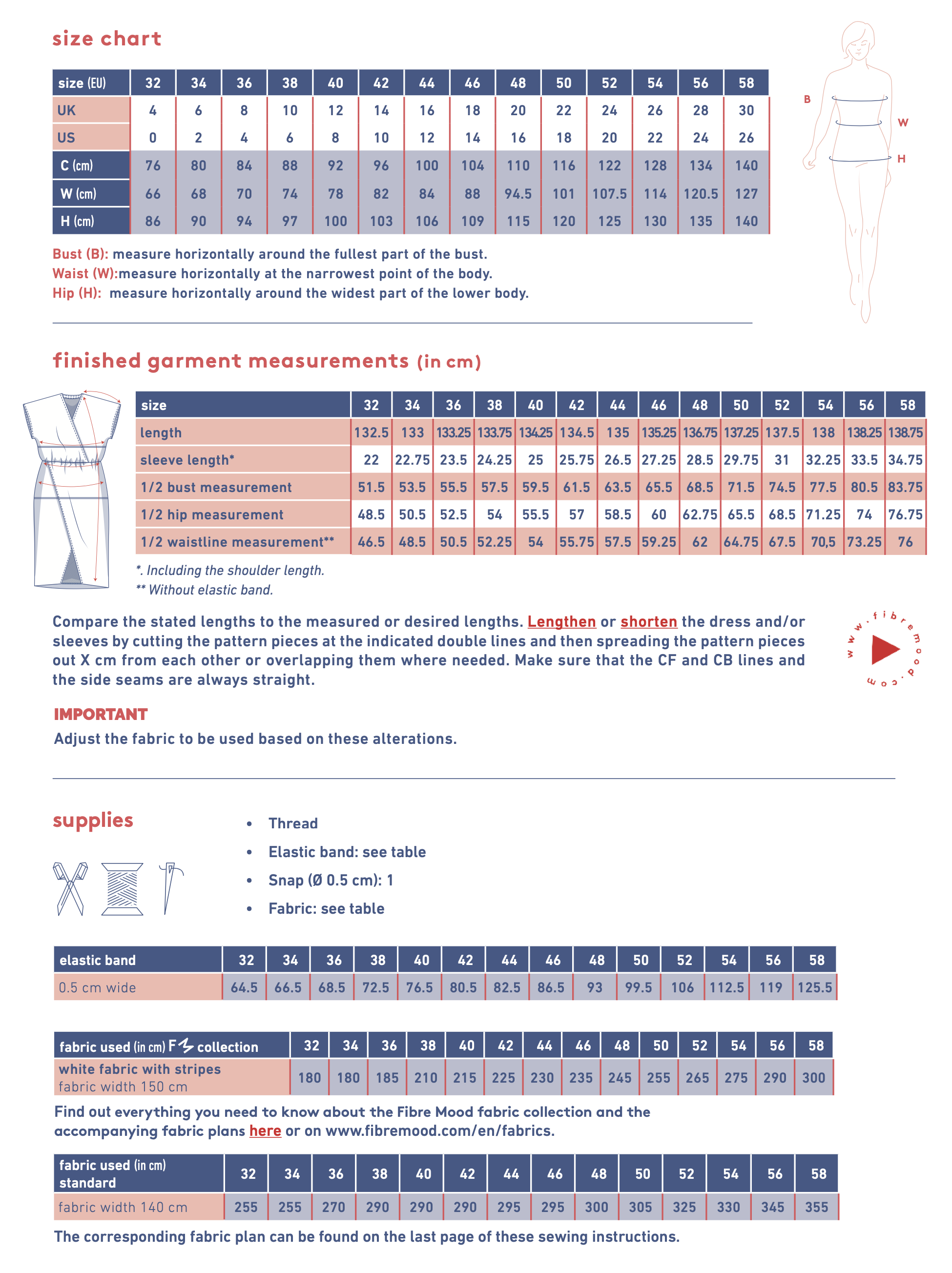 size chart

| size (EU) | 32 | 34 | 36 | 38 | 40 | 42 | 44 | 46 | 48 | 50 | 52 | 54 | 56 | 58 |
|---|---|---|---|---|---|---|---|---|---|---|---|---|---|---|
| UK | 4 | 6 | 8 | 10 | 12 | 14 | 16 | 18 | 20 | 22 | 24 | 26 | 28 | 30 |
| US | 0 | 2 | 4 | 6 | 8 | 10 | 12 | 14 | 16 | 18 | 20 | 22 | 24 | 26 |
| C (cm) | 76 | 80 | 84 | 88 | 92 | 96 | 100 | 104 | 110 | 116 | 122 | 128 | 134 | 140 |
| W (cm) | 66 | 68 | 70 | 74 | 78 | 82 | 84 | 88 | 94.5 | 101 | 107.5 | 114 | 120.5 | 127 |
| H (cm) | 86 | 90 | 94 | 97 | 100 | 103 | 106 | 109 | 115 | 120 | 125 | 130 | 135 | 140 |

B
W
H

Bust (B): measure horizontally around the fullest part of the bust.
Waist (W):measure horizontally at the narrowest point of the body.
Hip (H): measure horizontally around the widest part of the lower body.

finished garment measurements (in cm)

| size | 32 | 34 | 36 | 38 | 40 | 42 | 44 | 46 | 48 | 50 | 52 | 54 | 56 | 58 |
|---|---|---|---|---|---|---|---|---|---|---|---|---|---|---|
| length | 132.5 | 133 | 133.25 | 133.75 | 134.25 | 134.5 | 135 | 135.25 | 136.75 | 137.25 | 137.5 | 138 | 138.25 | 138.75 |
| sleeve length* | 22 | 22.75 | 23.5 | 24.25 | 25 | 25.75 | 26.5 | 27.25 | 28.5 | 29.75 | 31 | 32.25 | 33.5 | 34.75 |
| 1/2 bust measurement | 51.5 | 53.5 | 55.5 | 57.5 | 59.5 | 61.5 | 63.5 | 65.5 | 68.5 | 71.5 | 74.5 | 77.5 | 80.5 | 83.75 |
| 1/2 hip measurement | 48.5 | 50.5 | 52.5 | 54 | 55.5 | 57 | 58.5 | 60 | 62.75 | 65.5 | 68.5 | 71.25 | 74 | 76.75 |
| 1/2 waistline measurement** | 46.5 | 48.5 | 50.5 | 52.25 | 54 | 55.75 | 57.5 | 59.25 | 62 | 64.75 | 67.5 | 70,5 | 73.25 | 76 |

*. Including the shoulder length.
** Without elastic band.

Compare the stated lengths to the measured or desired lengths. Lengthen or shorten the dress and/or sleeves by cutting the pattern pieces at the indicated double lines and then spreading the pattern pieces out X cm from each other or overlapping them where needed. Make sure that the CF and CB lines and the side seams are always straight.

www.fibremood.com

IMPORTANT
Adjust the fabric to be used based on these alterations.

supplies

• Thread
• Elastic band: see table
• Snap (Ø 0.5 cm): 1
• Fabric: see table

| elastic band | 32 | 34 | 36 | 38 | 40 | 42 | 44 | 46 | 48 | 50 | 52 | 54 | 56 | 58 |
|---|---|---|---|---|---|---|---|---|---|---|---|---|---|---|
| 0.5 cm wide | 64.5 | 66.5 | 68.5 | 72.5 | 76.5 | 80.5 | 82.5 | 86.5 | 93 | 99.5 | 106 | 112.5 | 119 | 125.5 |

| fabric used (in cm) F collection | 32 | 34 | 36 | 38 | 40 | 42 | 44 | 46 | 48 | 50 | 52 | 54 | 56 | 58 |
|---|---|---|---|---|---|---|---|---|---|---|---|---|---|---|
| white fabric with stripes fabric width 150 cm | 180 | 180 | 185 | 210 | 215 | 225 | 230 | 235 | 245 | 255 | 265 | 275 | 290 | 300 |

Find out everything you need to know about the Fibre Mood fabric collection and the accompanying fabric plans here or on www.fibremood.com/en/fabrics.

| fabric used (in cm) standard | 32 | 34 | 36 | 38 | 40 | 42 | 44 | 46 | 48 | 50 | 52 | 54 | 56 | 58 |
|---|---|---|---|---|---|---|---|---|---|---|---|---|---|---|
| fabric width 140 cm | 255 | 255 | 270 | 290 | 290 | 290 | 295 | 295 | 300 | 305 | 325 | 330 | 345 | 355 |

The corresponding fabric plan can be found on the last page of these sewing instructions.