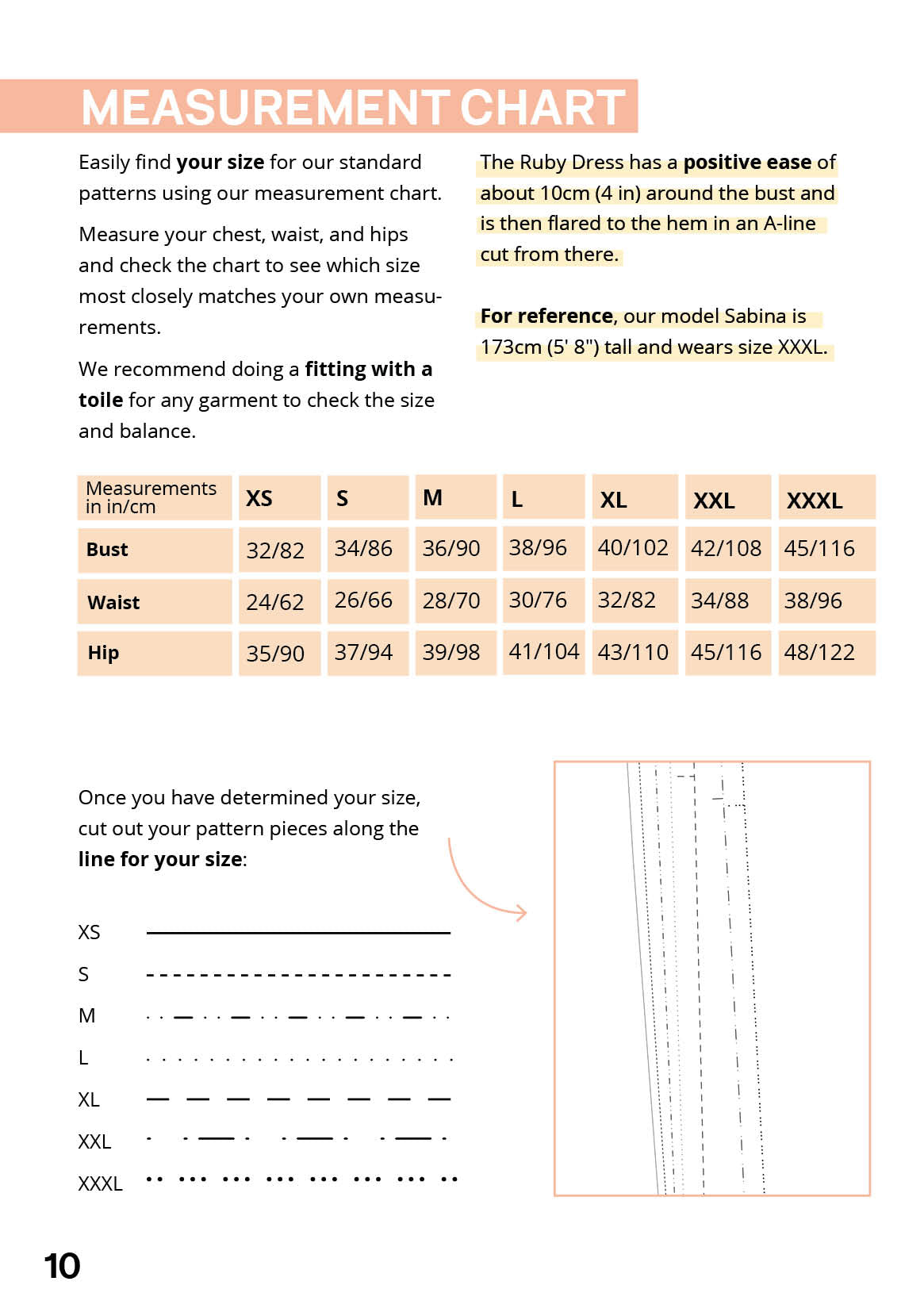 MEASUREMENT CHART

Easily find your size for our standard patterns using our measurement chart.

Measure your chest, waist, and hips and check the chart to see which size most closely matches your own measurements.

We recommend doing a fitting with a toile for any garment to check the size and balance.

The Ruby Dress has a positive ease of about 10cm (4 in) around the bust and is then flared to the hem in an A-line cut from there.

For reference, our model Sabina is 173cm (5' 8") tall and wears size XXXL.

| Measurements in in/cm | XS | S | M | L | XL | XXL | XXXL |
|---|---|---|---|---|---|---|---|
| Bust | 32/82 | 34/86 | 36/90 | 38/96 | 40/102 | 42/108 | 45/116 |
| Waist | 24/62 | 26/66 | 28/70 | 30/76 | 32/82 | 34/88 | 38/96 |
| Hip | 35/90 | 37/94 | 39/98 | 41/104 | 43/110 | 45/116 | 48/122 |

Once you have determined your size, cut out your pattern pieces along the line for your size:

XS
S
M
L
XL
XXL
XXXL

10