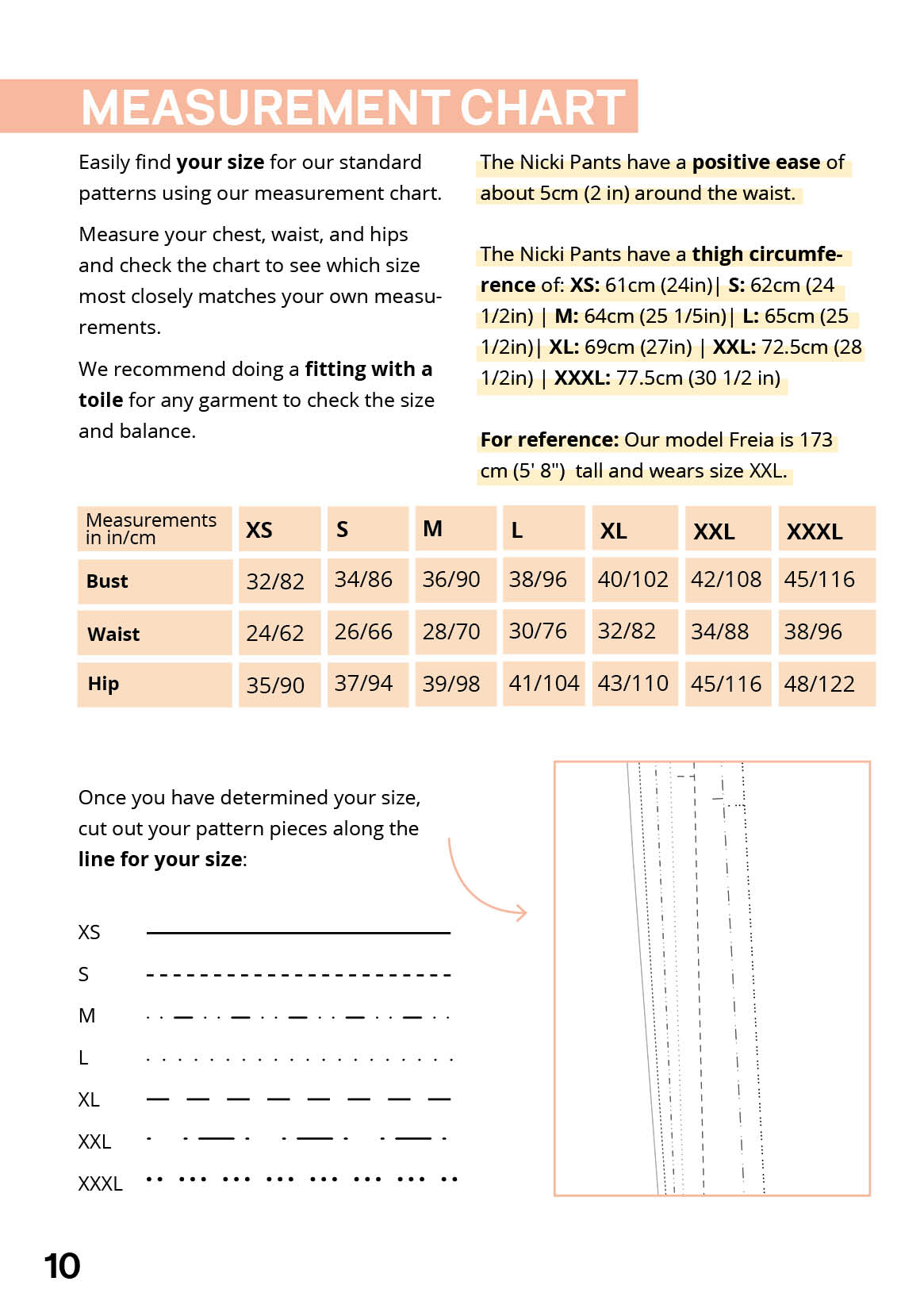 MEASUREMENT CHART

Easily find your size for our standard patterns using our measurement chart.

Measure your chest, waist, and hips and check the chart to see which size most closely matches your own measurements.

We recommend doing a fitting with a toile for any garment to check the size and balance.

The Nicki Pants have a positive ease of about 5cm (2 in) around the waist.

The Nicki Pants have a thigh circumference of: XS: 61cm (24in)| S: 62cm (24 1/2in) | M: 64cm (25 1/5in)| L: 65cm (25 1/2in)| XL: 69cm (27in) | XXL: 72.5cm (28 1/2in) | XXXL: 77.5cm (30 1/2 in)

For reference: Our model Freia is 173 cm (5' 8") tall and wears size XXL.

| Measurements in in/cm | XS | S | M | L | XL | XXL | XXXL |
|---|---|---|---|---|---|---|---|
| Bust | 32/82 | 34/86 | 36/90 | 38/96 | 40/102 | 42/108 | 45/116 |
| Waist | 24/62 | 26/66 | 28/70 | 30/76 | 32/82 | 34/88 | 38/96 |
| Hip | 35/90 | 37/94 | 39/98 | 41/104 | 43/110 | 45/116 | 48/122 |

Once you have determined your size, cut out your pattern pieces along the line for your size:

XS
S
M
L
XL
XXL
XXXL

10