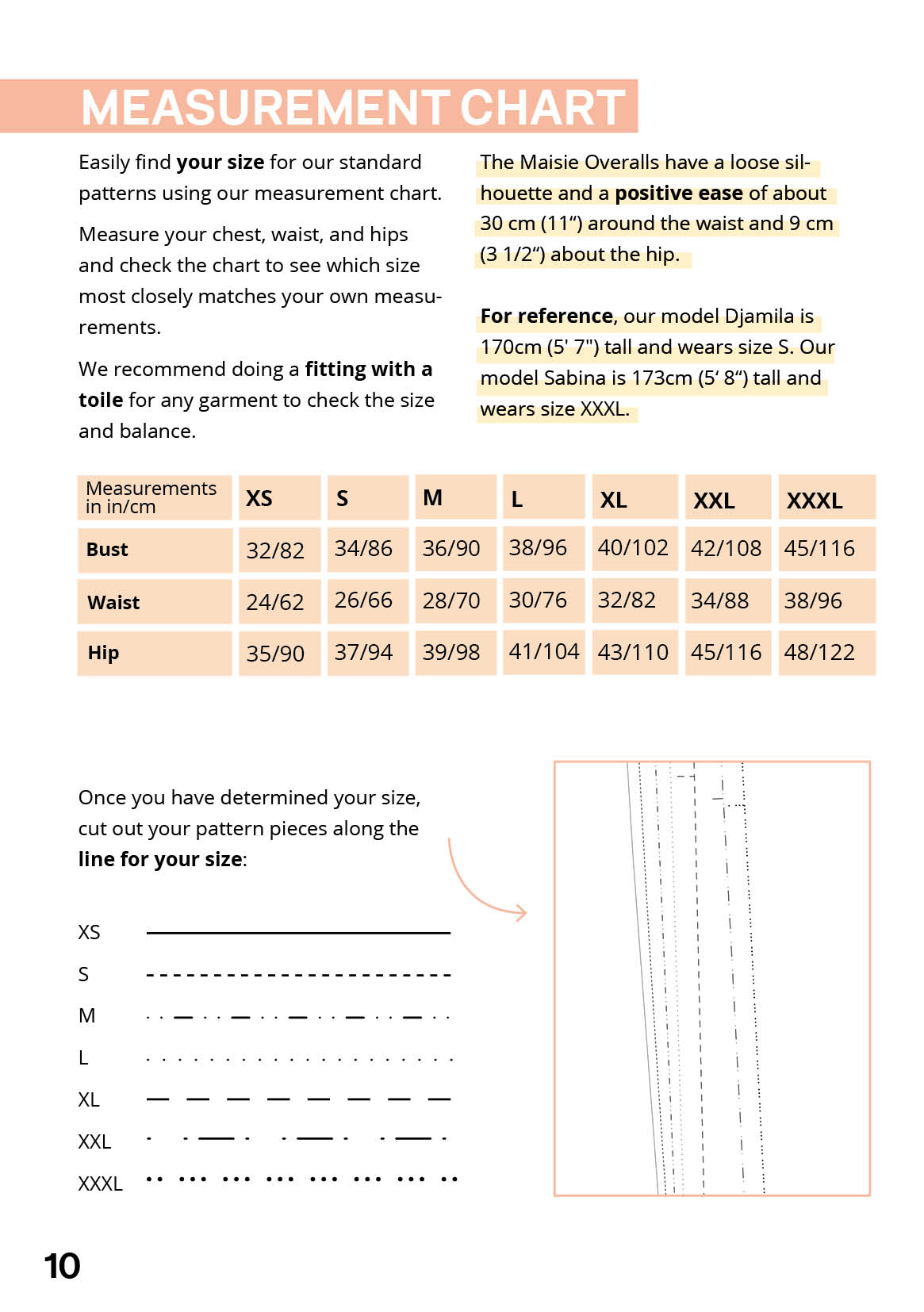 MEASUREMENT CHART

Easily find your size for our standard patterns using our measurement chart.

Measure your chest, waist, and hips and check the chart to see which size most closely matches your own measurements.

We recommend doing a fitting with a toile for any garment to check the size and balance.

The Maisie Overalls have a loose silhouette and a positive ease of about 30 cm (11“) around the waist and 9 cm (3 1/2“) about the hip.

For reference, our model Djamila is 170cm (5' 7") tall and wears size S. Our model Sabina is 173cm (5‘ 8“) tall and wears size XXXL.

| Measurements in in/cm | XS | S | M | L | XL | XXL | XXXL |
|---|---|---|---|---|---|---|---|
| Bust | 32/82 | 34/86 | 36/90 | 38/96 | 40/102 | 42/108 | 45/116 |
| Waist | 24/62 | 26/66 | 28/70 | 30/76 | 32/82 | 34/88 | 38/96 |
| Hip | 35/90 | 37/94 | 39/98 | 41/104 | 43/110 | 45/116 | 48/122 |

Once you have determined your size, cut out your pattern pieces along the line for your size:

XS
S
M
L
XL
XXL
XXXL

10