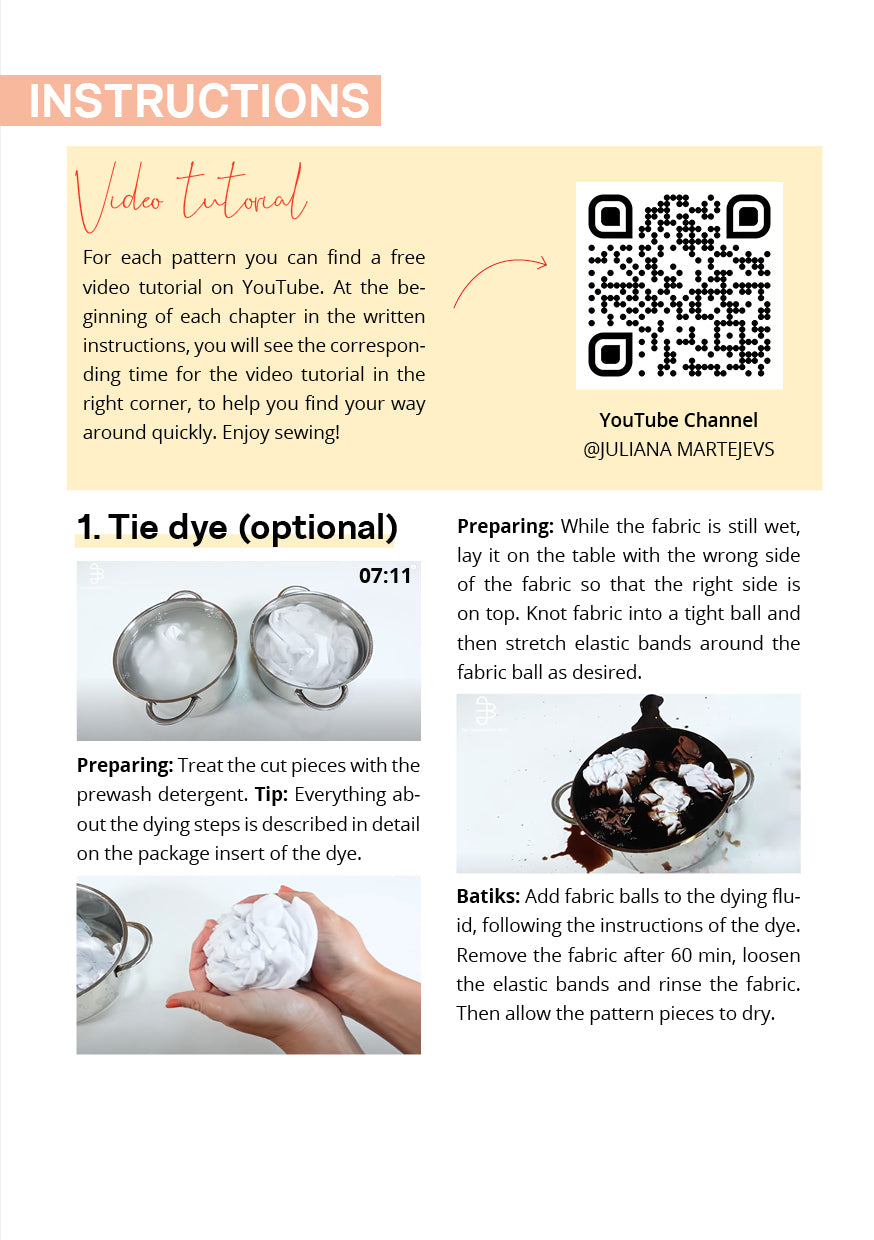 INSTRUCTIONS

Video tutorial

For each pattern you can find a free video tutorial on YouTube. At the beginning of each chapter in the written instructions, you will see the corresponding time for the video tutorial in the right corner, to help you find your way around quickly. Enjoy sewing!

YouTube Channel
@JULIANA MARTEJEVS

1. Tie dye (optional)

07:11

Preparing: Treat the cut pieces with the prewash detergent. Tip: Everything about the dying steps is described in detail on the package insert of the dye.

Preparing: While the fabric is still wet, lay it on the table with the wrong side of the fabric so that the right side is on top. Knot fabric into a tight ball and then stretch elastic bands around the fabric ball as desired.

Batiks: Add fabric balls to the dying fluid, following the instructions of the dye. Remove the fabric after 60 min, loosen the elastic bands and rinse the fabric. Then allow the pattern pieces to dry.