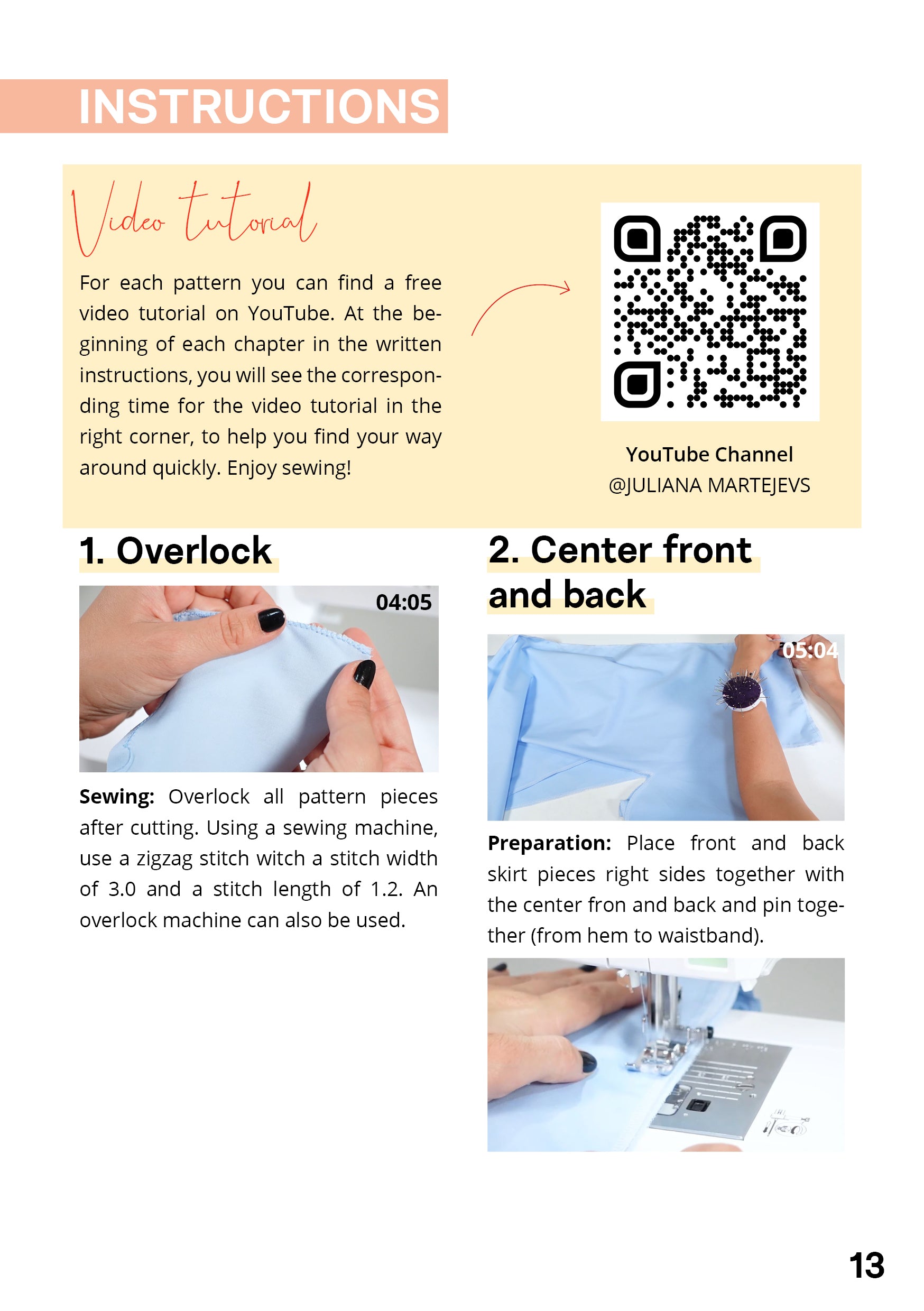 INSTRUCTIONS

Video tutorial

For each pattern you can find a free video tutorial on YouTube. At the beginning of each chapter in the written instructions, you will see the corresponding time for the video tutorial in the right corner, to help you find your way around quickly. Enjoy sewing!

YouTube Channel
@JULIANA MARTEJEVS

1. Overlock

04:05

**Sewing:** Overlock all pattern pieces after cutting. Using a sewing machine, use a zigzag stitch witch a stitch width of 3.0 and a stitch length of 1.2. An overlock machine can also be used.

2. Center front and back

05:04

**Preparation:** Place front and back skirt pieces right sides together with the center fron and back and pin together (from hem to waistband).

13