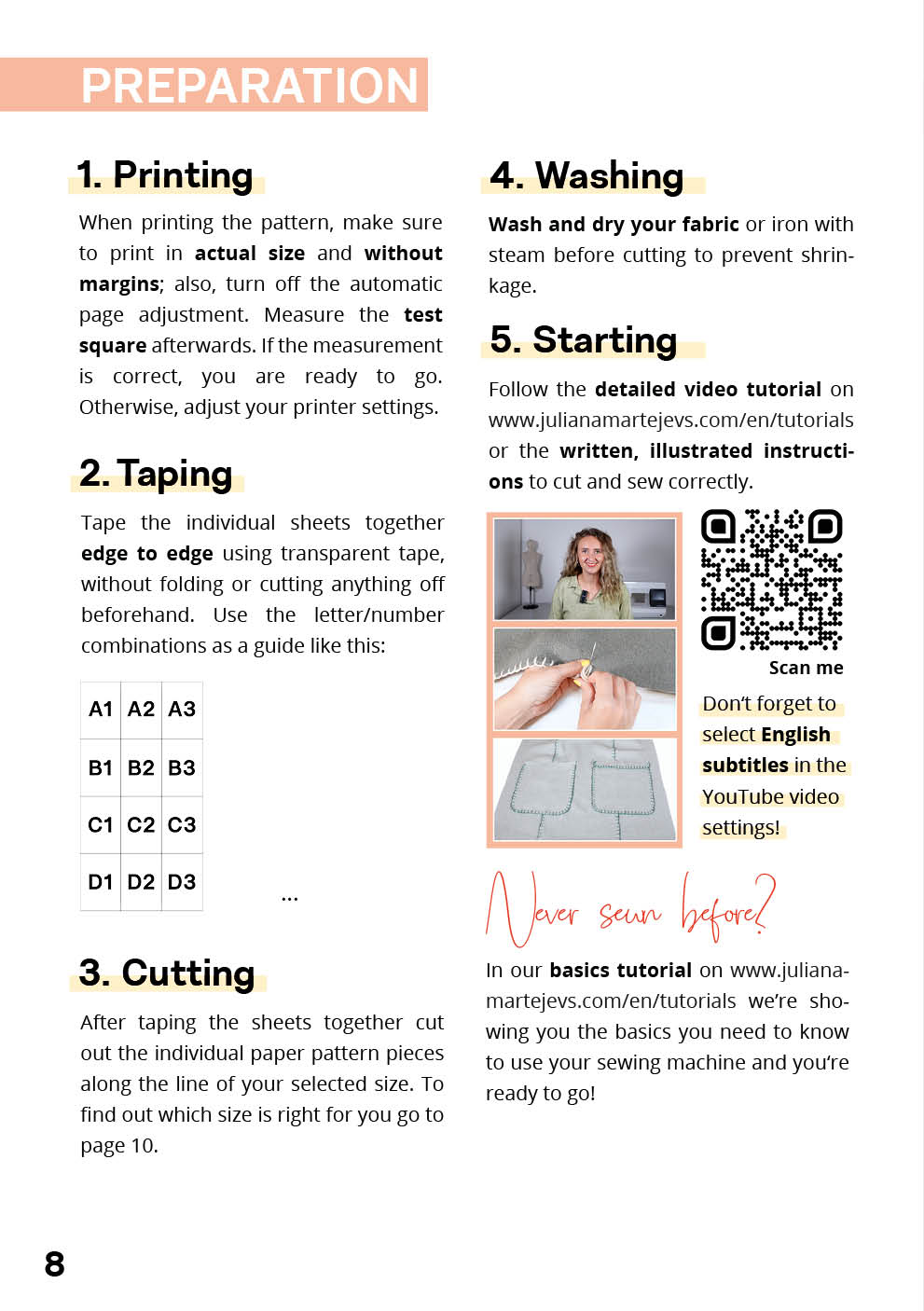 PREPARATION

1. Printing

When printing the pattern, make sure to print in actual size and without margins; also, turn off the automatic page adjustment. Measure the test square afterwards. If the measurement is correct, you are ready to go. Otherwise, adjust your printer settings.

2. Taping

Tape the individual sheets together edge to edge using transparent tape, without folding or cutting anything off beforehand. Use the letter/number combinations as a guide like this:

| A1 | A2 | A3 |
|---|---|---|
| B1 | B2 | B3 |
| C1 | C2 | C3 |
| D1 | D2 | D3 |

...

3. Cutting

After taping the sheets together cut out the individual paper pattern pieces along the line of your selected size. To find out which size is right for you go to page 10.

4. Washing

Wash and dry your fabric or iron with steam before cutting to prevent shrinkage.

5. Starting

Follow the detailed video tutorial on www.julianamartejevs.com/en/tutorials or the written, illustrated instructions to cut and sew correctly.

Scan me

Don't forget to select English subtitles in the YouTube video settings!

Never sewn before?

In our basics tutorial on www.julianamartejevs.com/en/tutorials we're showing you the basics you need to know to use your sewing machine and you're ready to go!

8