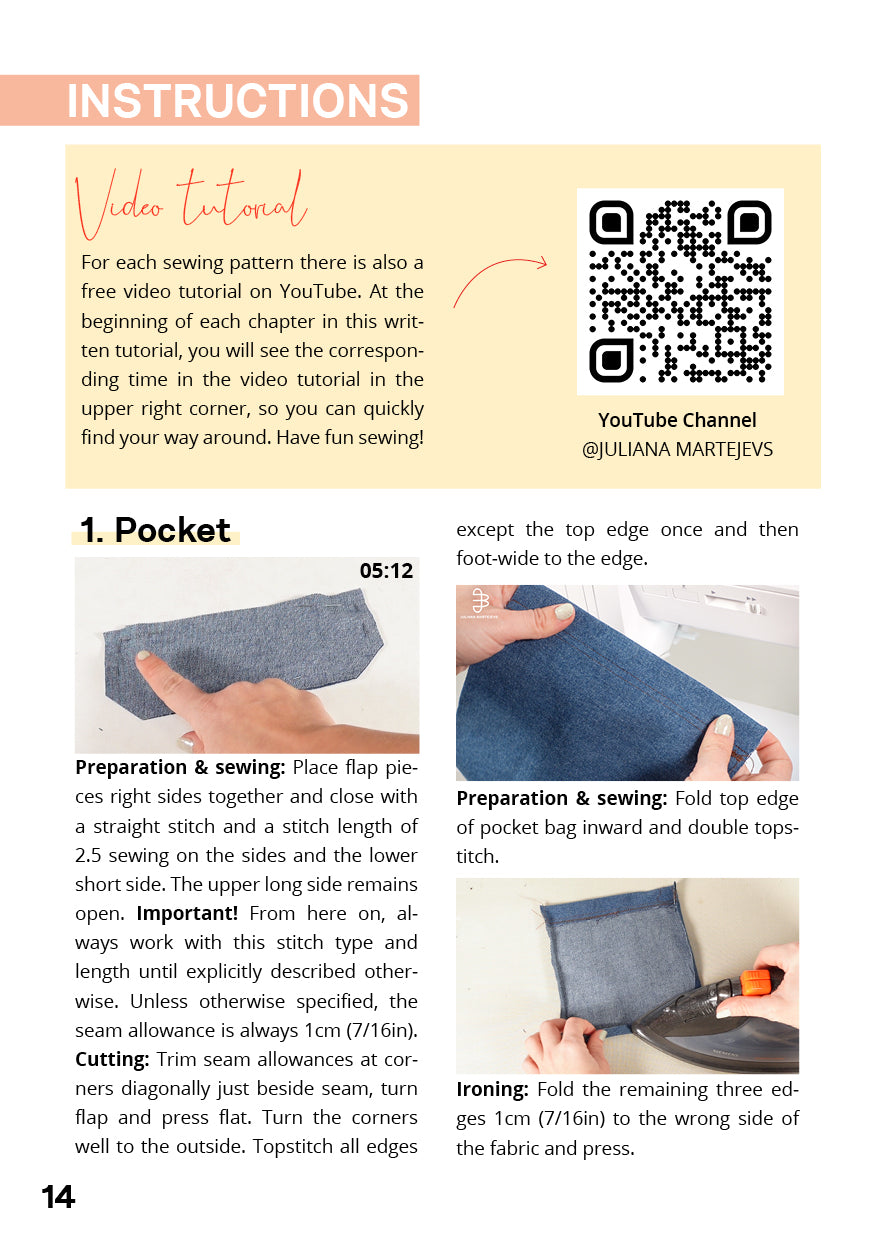 INSTRUCTIONS

Video tutorial

For each sewing pattern there is also a free video tutorial on YouTube. At the beginning of each chapter in this written tutorial, you will see the corresponding time in the video tutorial in the upper right corner, so you can quickly find your way around. Have fun sewing!

YouTube Channel
@JULIANA MARTEJEVS

1. Pocket

05:12

Preparation & sewing: Place flap pieces right sides together and close with a straight stitch and a stitch length of 2.5 sewing on the sides and the lower short side. The upper long side remains open. Important! From here on, always work with this stitch type and length until explicitly described otherwise. Unless otherwise specified, the seam allowance is always 1cm (7/16in). Cutting: Trim seam allowances at corners diagonally just beside seam, turn flap and press flat. Turn the corners well to the outside. Topstitch all edges except the top edge once and then foot-wide to the edge.

JULIANA MARTEJEVS

Preparation & sewing: Fold top edge of pocket bag inward and double topstitch.

Ironing: Fold the remaining three edges 1cm (7/16in) to the wrong side of the fabric and press.

14