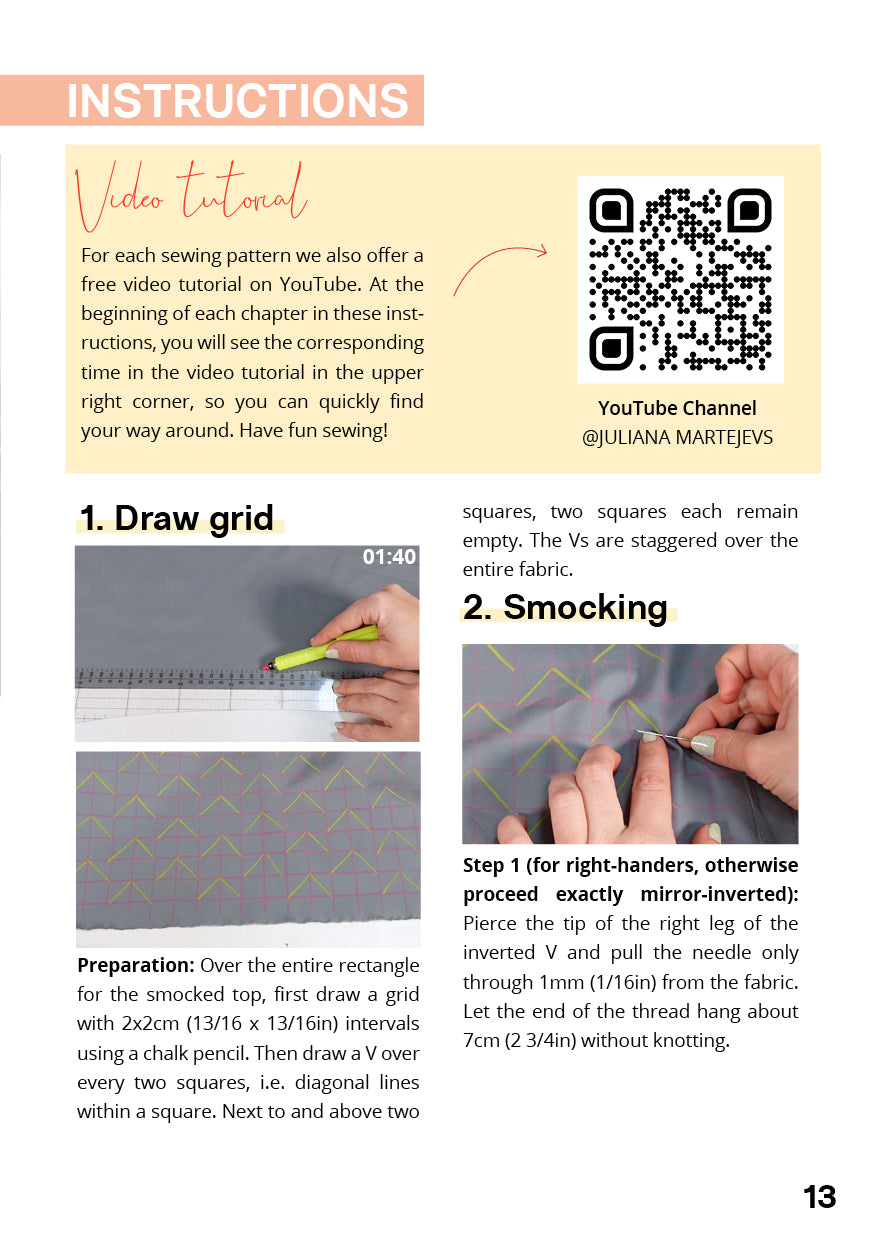 INSTRUCTIONS

Video tutorial

For each sewing pattern we also offer a free video tutorial on YouTube. At the beginning of each chapter in these instructions, you will see the corresponding time in the video tutorial in the upper right corner, so you can quickly find your way around. Have fun sewing!

YouTube Channel
@JULIANA MARTEJEVS

1. Draw grid

01:40

Preparation: Over the entire rectangle for the smocked top, first draw a grid with 2x2cm (13/16 x 13/16in) intervals using a chalk pencil. Then draw a V over every two squares, i.e. diagonal lines within a square. Next to and above two squares, two squares each remain empty. The Vs are staggered over the entire fabric.

2. Smocking

Step 1 (for right-handers, otherwise proceed exactly mirror-inverted): Pierce the tip of the right leg of the inverted V and pull the needle only through 1mm (1/16in) from the fabric. Let the end of the thread hang about 7cm (2 3/4in) without knotting.

13