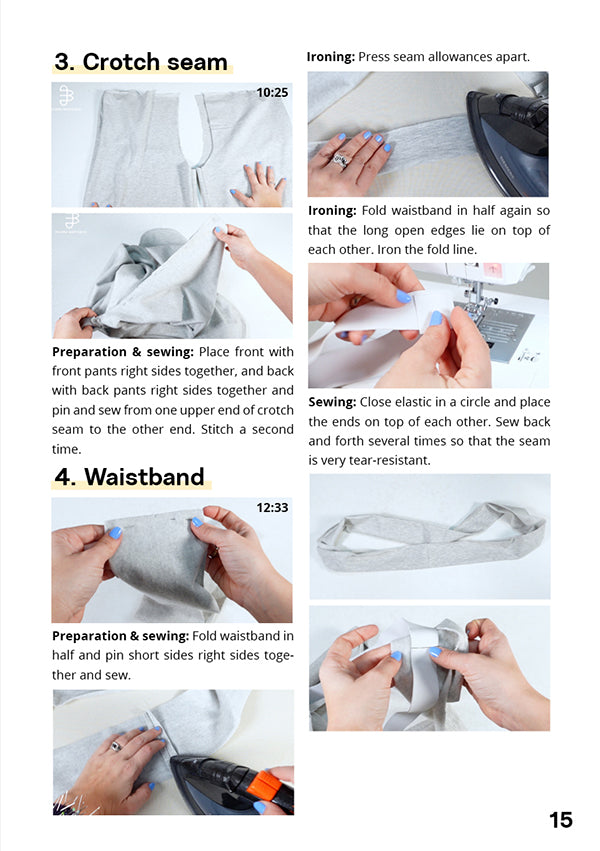 3. Crotch seam

10:25

Preparation & sewing: Place front with front pants right sides together, and back with back pants right sides together and pin and sew from one upper end of crotch seam to the other end. Stitch a second time.

4. Waistband

12:33

Preparation & sewing: Fold waistband in half and pin short sides right sides together and sew.

Ironing: Press seam allowances apart.

Ironing: Fold waistband in half again so that the long open edges lie on top of each other. Iron the fold line.

Sewing: Close elastic in a circle and place the ends on top of each other. Sew back and forth several times so that the seam is very tear-resistant.

15