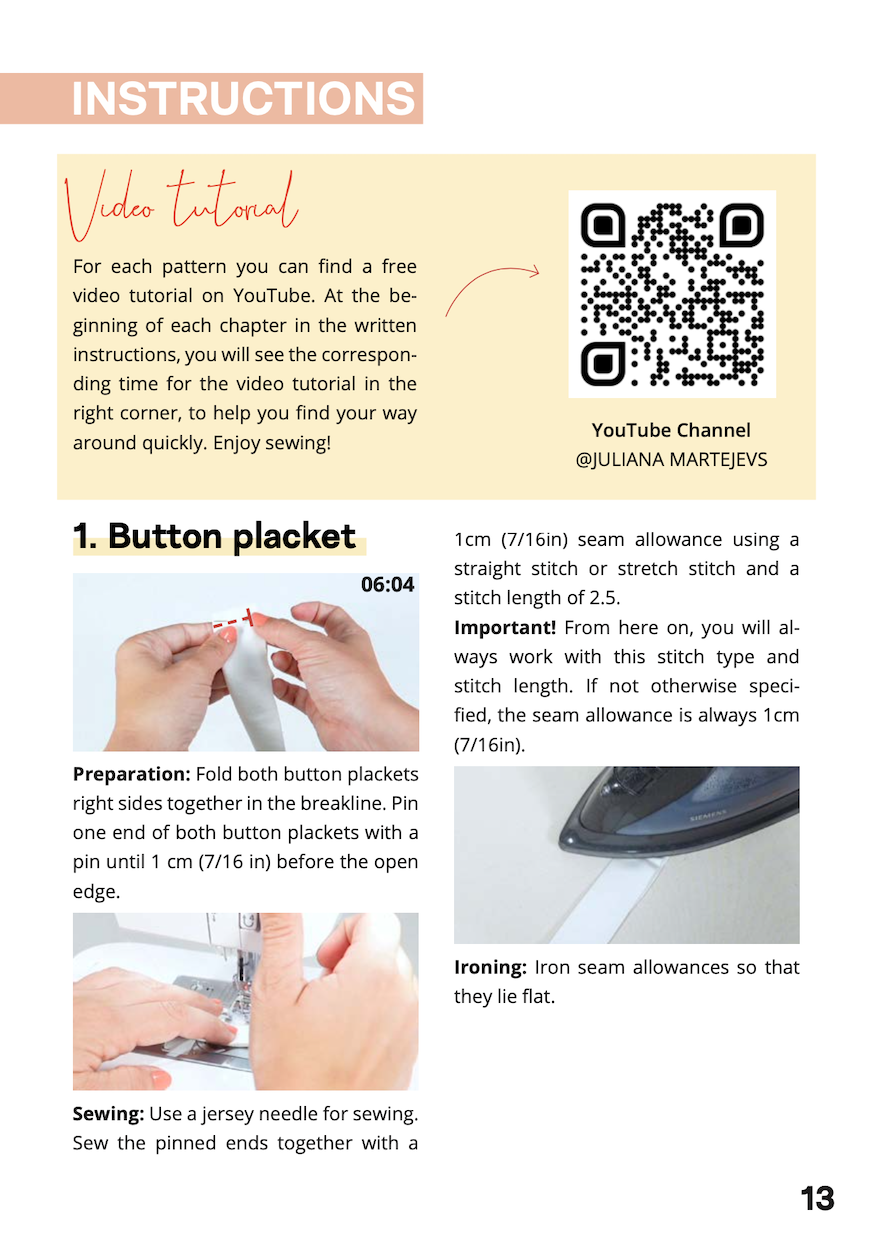 INSTRUCTIONS

Video tutorial

For each pattern you can find a free video tutorial on YouTube. At the beginning of each chapter in the written instructions, you will see the corresponding time for the video tutorial in the right corner, to help you find your way around quickly. Enjoy sewing!

YouTube Channel
@JULIANA MARTEJEVS

1. Button placket

06:04

Preparation: Fold both button plackets right sides together in the breakline. Pin one end of both button plackets with a pin until 1 cm (7/16 in) before the open edge.

Sewing: Use a jersey needle for sewing. Sew the pinned ends together with a 1cm (7/16in) seam allowance using a straight stitch or stretch stitch and a stitch length of 2.5.

Important! From here on, you will always work with this stitch type and stitch length. If not otherwise specified, the seam allowance is always 1cm (7/16in).

SIEMENS

Ironing: Iron seam allowances so that they lie flat.

13