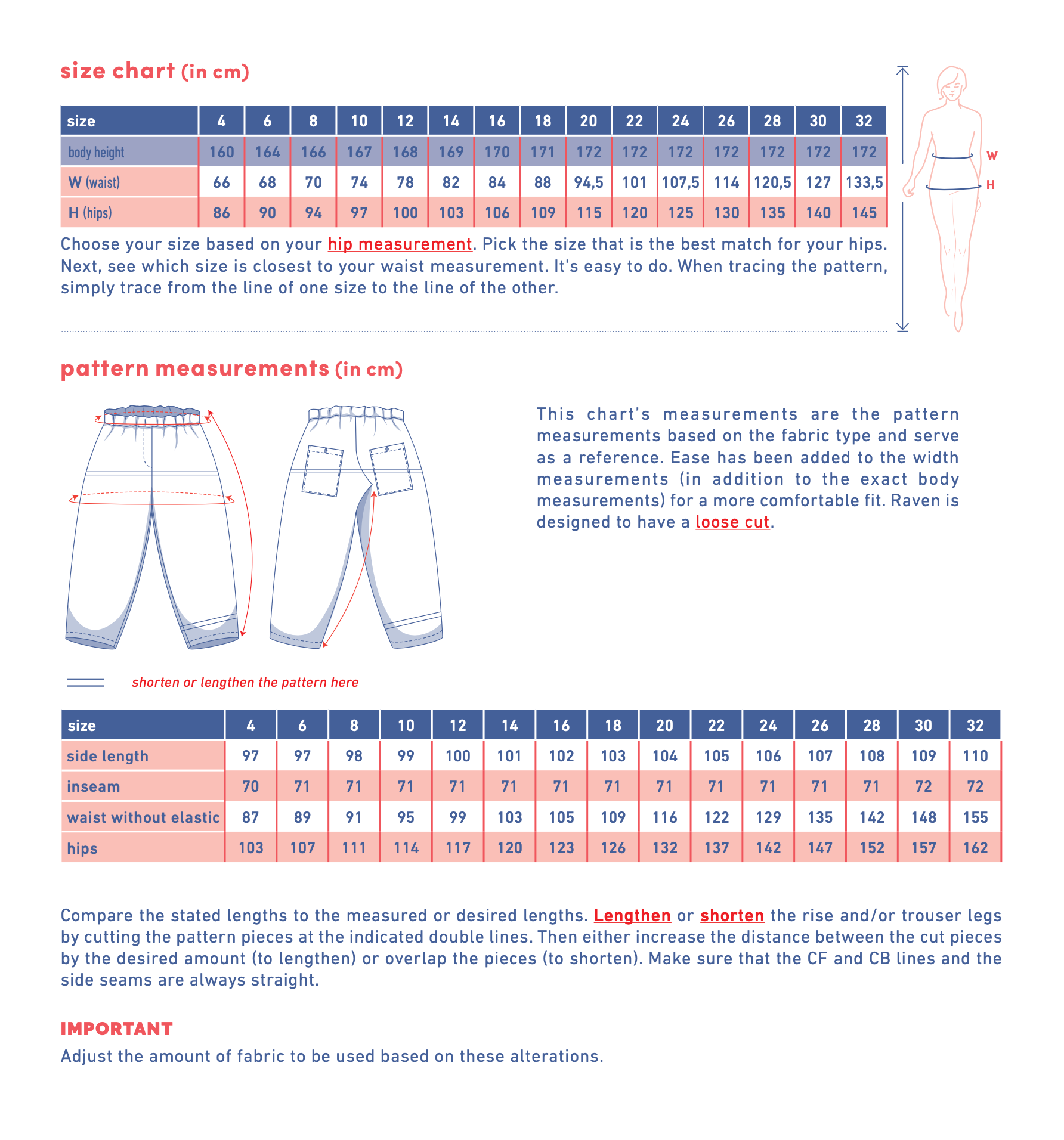 size chart (in cm)

| size | 4 | 6 | 8 | 10 | 12 | 14 | 16 | 18 | 20 | 22 | 24 | 26 | 28 | 30 | 32 |
|---|---|---|---|---|---|---|---|---|---|---|---|---|---|---|---|
| body height | 160 | 164 | 166 | 167 | 168 | 169 | 170 | 171 | 172 | 172 | 172 | 172 | 172 | 172 | 172 |
| W (waist) | 66 | 68 | 70 | 74 | 78 | 82 | 84 | 88 | 94,5 | 101 | 107,5 | 114 | 120,5 | 127 | 133,5 |
| H (hips) | 86 | 90 | 94 | 97 | 100 | 103 | 106 | 109 | 115 | 120 | 125 | 130 | 135 | 140 | 145 |

W
H

Choose your size based on your hip measurement. Pick the size that is the best match for your hips. Next, see which size is closest to your waist measurement. It's easy to do. When tracing the pattern, simply trace from the line of one size to the line of the other.

pattern measurements (in cm)

This chart's measurements are the pattern measurements based on the fabric type and serve as a reference. Ease has been added to the width measurements (in addition to the exact body measurements) for a more comfortable fit. Raven is designed to have a loose cut.

shorten or lengthen the pattern here

| size | 4 | 6 | 8 | 10 | 12 | 14 | 16 | 18 | 20 | 22 | 24 | 26 | 28 | 30 | 32 |
|---|---|---|---|---|---|---|---|---|---|---|---|---|---|---|---|
| side length | 97 | 97 | 98 | 99 | 100 | 101 | 102 | 103 | 104 | 105 | 106 | 107 | 108 | 109 | 110 |
| inseam | 70 | 71 | 71 | 71 | 71 | 71 | 71 | 71 | 71 | 71 | 71 | 71 | 71 | 72 | 72 |
| waist without elastic | 87 | 89 | 91 | 95 | 99 | 103 | 105 | 109 | 116 | 122 | 129 | 135 | 142 | 148 | 155 |
| hips | 103 | 107 | 111 | 114 | 117 | 120 | 123 | 126 | 132 | 137 | 142 | 147 | 152 | 157 | 162 |

Compare the stated lengths to the measured or desired lengths. Lengthen or shorten the rise and/or trouser legs by cutting the pattern pieces at the indicated double lines. Then either increase the distance between the cut pieces by the desired amount (to lengthen) or overlap the pieces (to shorten). Make sure that the CF and CB lines and the side seams are always straight.

IMPORTANT
Adjust the amount of fabric to be used based on these alterations.