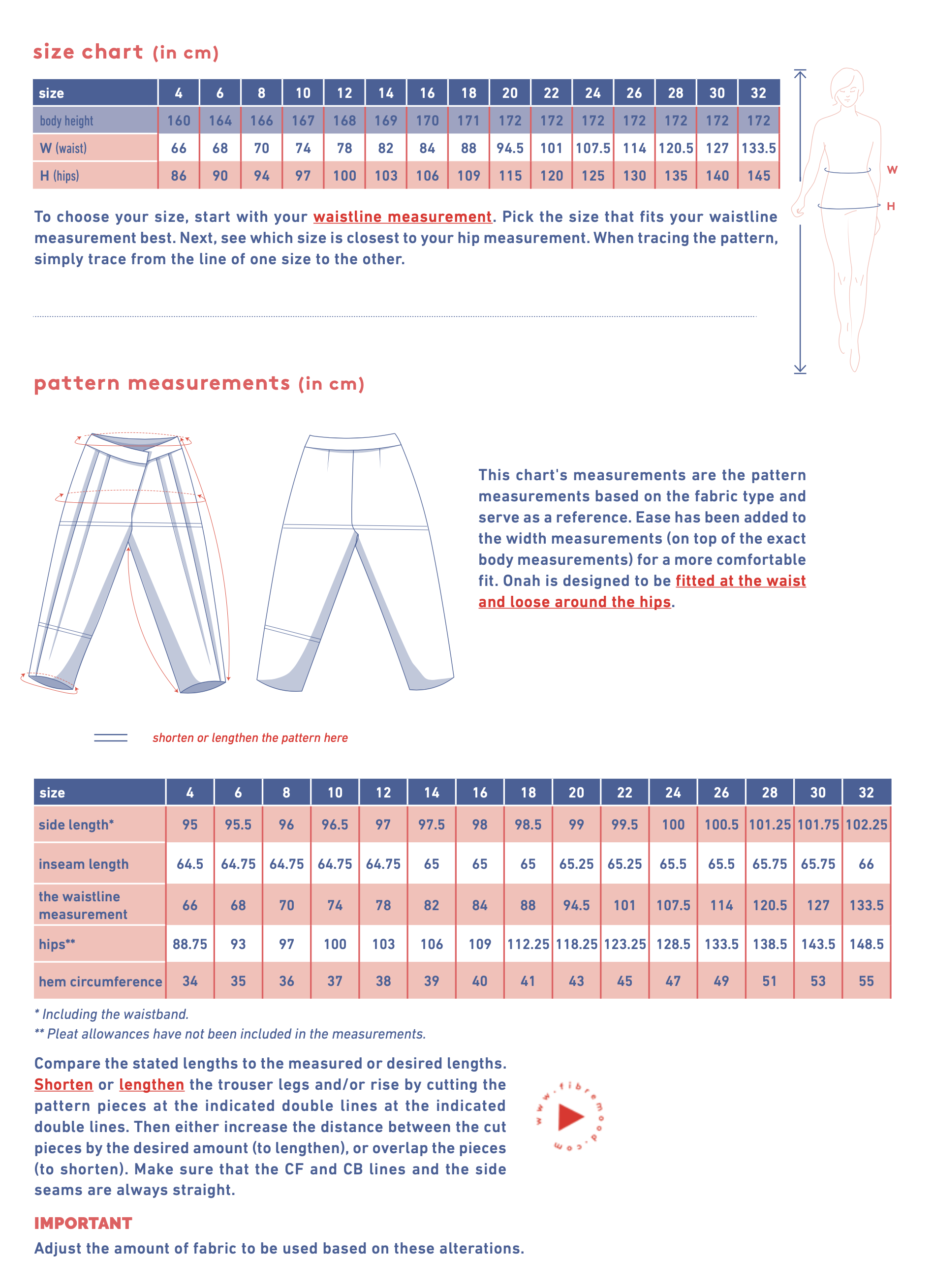 size chart (in cm)

| size | 4 | 6 | 8 | 10 | 12 | 14 | 16 | 18 | 20 | 22 | 24 | 26 | 28 | 30 | 32 |
|---|---|---|---|---|---|---|---|---|---|---|---|---|---|---|---|
| body height | 160 | 164 | 166 | 167 | 168 | 169 | 170 | 171 | 172 | 172 | 172 | 172 | 172 | 172 | 172 |
| W (waist) | 66 | 68 | 70 | 74 | 78 | 82 | 84 | 88 | 94.5 | 101 | 107.5 | 114 | 120.5 | 127 | 133.5 |
| H (hips) | 86 | 90 | 94 | 97 | 100 | 103 | 106 | 109 | 115 | 120 | 125 | 130 | 135 | 140 | 145 |

W

H

To choose your size, start with your waistline measurement. Pick the size that fits your waistline measurement best. Next, see which size is closest to your hip measurement. When tracing the pattern, simply trace from the line of one size to the other.

pattern measurements (in cm)

This chart's measurements are the pattern measurements based on the fabric type and serve as a reference. Ease has been added to the width measurements (on top of the exact body measurements) for a more comfortable fit. Onah is designed to be fitted at the waist and loose around the hips.

shorten or lengthen the pattern here

| size | 4 | 6 | 8 | 10 | 12 | 14 | 16 | 18 | 20 | 22 | 24 | 26 | 28 | 30 | 32 |
|---|---|---|---|---|---|---|---|---|---|---|---|---|---|---|---|
| side length* | 95 | 95.5 | 96 | 96.5 | 97 | 97.5 | 98 | 98.5 | 99 | 99.5 | 100 | 100.5 | 101.25 | 101.75 | 102.25 |
| inseam length | 64.5 | 64.75 | 64.75 | 64.75 | 64.75 | 65 | 65 | 65 | 65.25 | 65.25 | 65.5 | 65.5 | 65.75 | 65.75 | 66 |
| the waistline measurement | 66 | 68 | 70 | 74 | 78 | 82 | 84 | 88 | 94.5 | 101 | 107.5 | 114 | 120.5 | 127 | 133.5 |
| hips** | 88.75 | 93 | 97 | 100 | 103 | 106 | 109 | 112.25 | 118.25 | 123.25 | 128.5 | 133.5 | 138.5 | 143.5 | 148.5 |
| hem circumference | 34 | 35 | 36 | 37 | 38 | 39 | 40 | 41 | 43 | 45 | 47 | 49 | 51 | 53 | 55 |

* Including the waistband.
** Pleat allowances have not been included in the measurements.

Compare the stated lengths to the measured or desired lengths. Shorten or lengthen the trouser legs and/or rise by cutting the pattern pieces at the indicated double lines at the indicated double lines. Then either increase the distance between the cut pieces by the desired amount (to lengthen), or overlap the pieces (to shorten). Make sure that the CF and CB lines and the side seams are always straight.

www.fibremood.com

IMPORTANT
Adjust the amount of fabric to be used based on these alterations.