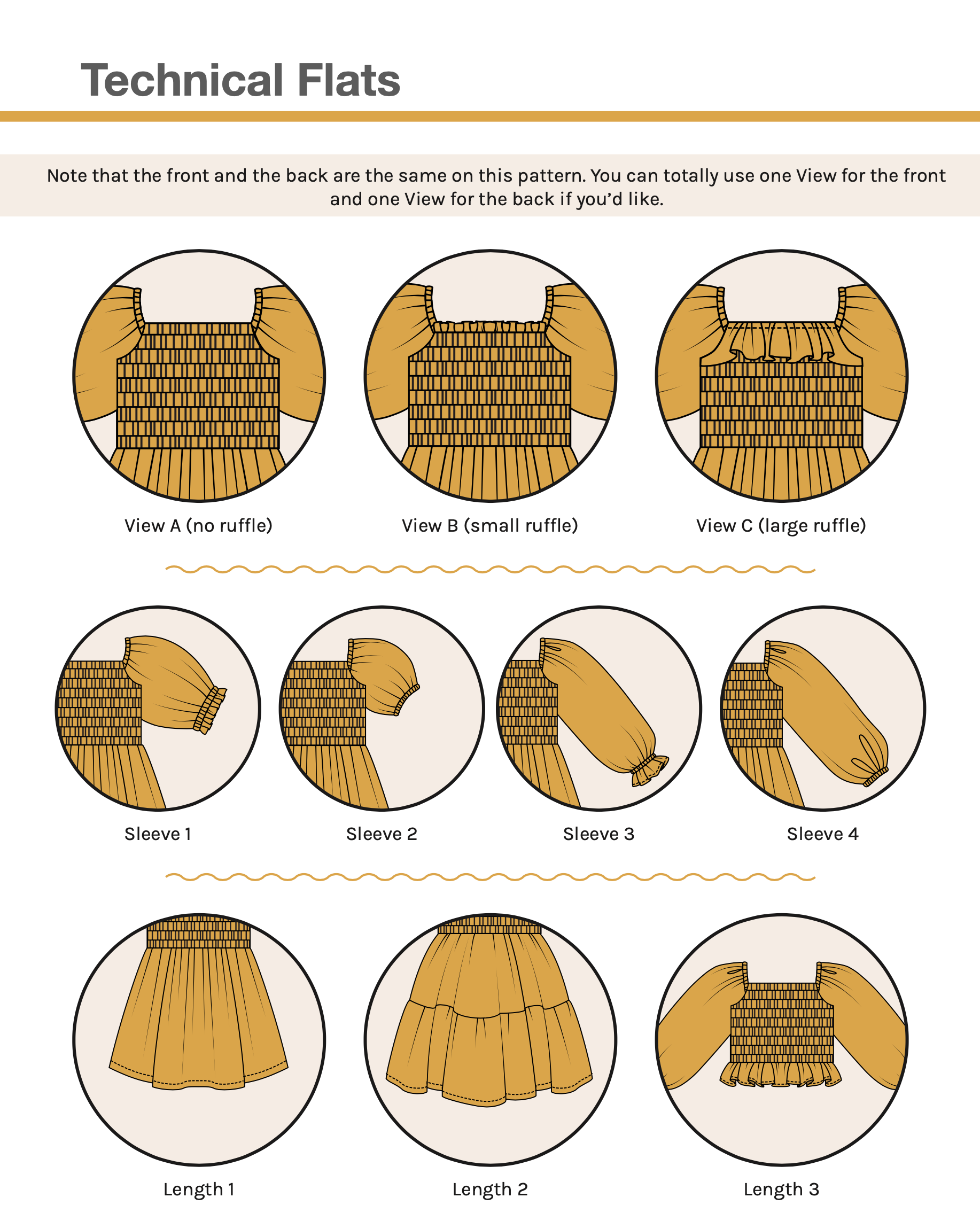 Technical Flats

Note that the front and the back are the same on this pattern. You can totally use one View for the front and one View for the back if you'd like.

View A (no ruffle)

View B (small ruffle)

View C (large ruffle)

Sleeve 1

Sleeve 2

Sleeve 3

Sleeve 4

Length 1

Length 2

Length 3