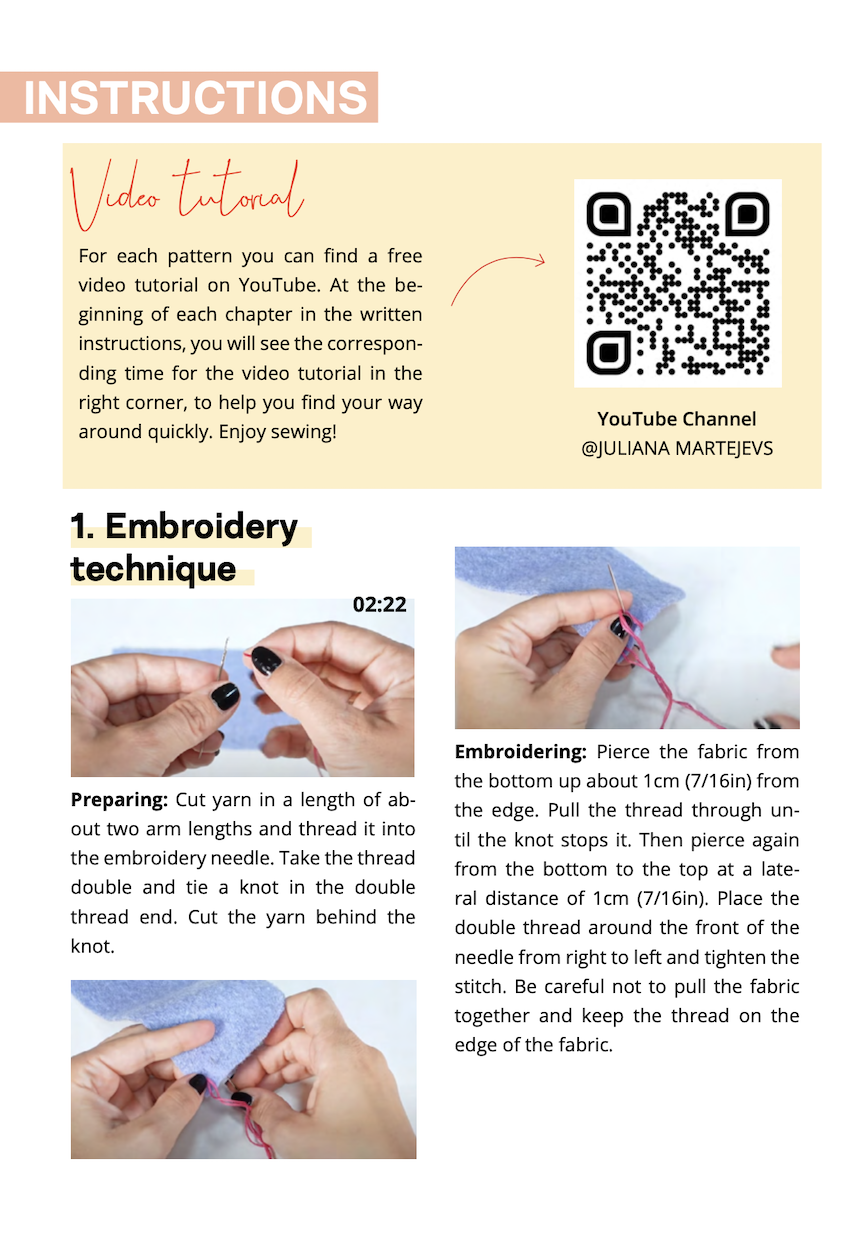 INSTRUCTIONS

Video tutorial

For each pattern you can find a free video tutorial on YouTube. At the beginning of each chapter in the written instructions, you will see the corresponding time for the video tutorial in the right corner, to help you find your way around quickly. Enjoy sewing!

YouTube Channel
@JULIANA MARTEJEVS

1. Embroidery technique

02:22

**Preparing:** Cut yarn in a length of about two arm lengths and thread it into the embroidery needle. Take the thread double and tie a knot in the double thread end. Cut the yarn behind the knot.

**Embroidering:** Pierce the fabric from the bottom up about 1cm (7/16in) from the edge. Pull the thread through until the knot stops it. Then pierce again from the bottom to the top at a lateral distance of 1cm (7/16in). Place the double thread around the front of the needle from right to left and tighten the stitch. Be careful not to pull the fabric together and keep the thread on the edge of the fabric.