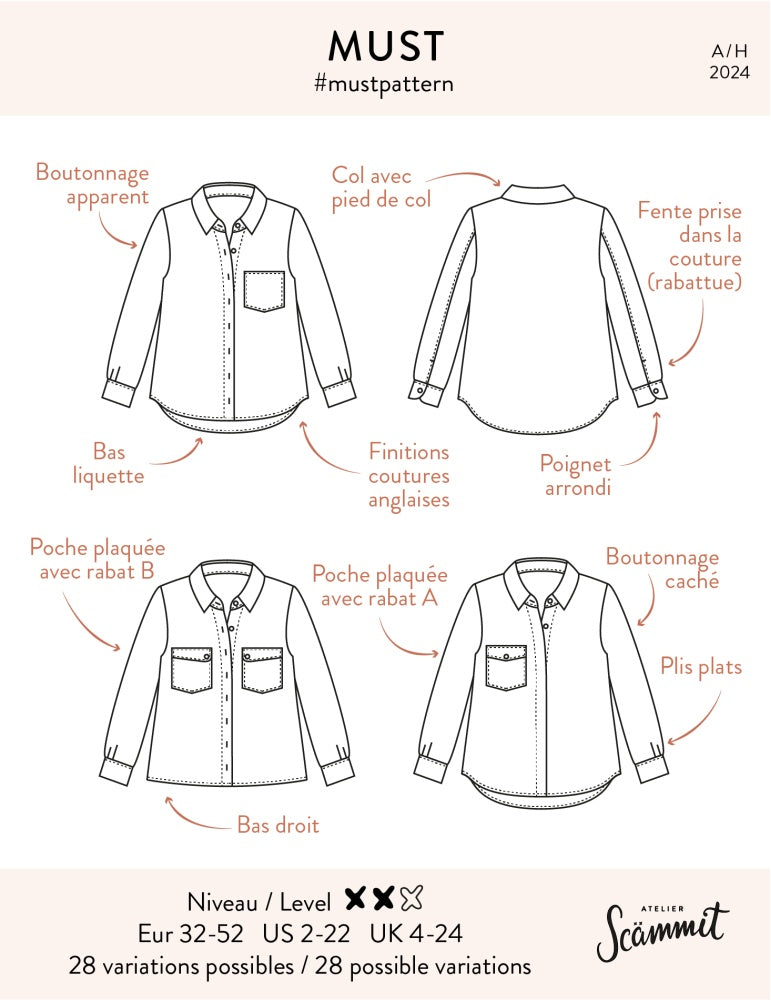 MUST
#mustpattern

A/H
2024

Boutonnage apparent

Col avec pied de col

Fente prise dans la couture (rabattue)

Bas liquette

Finitions coutures anglaises

Poignet arrondi

Poche plaquée avec rabat B

Poche plaquée avec rabat A

Boutonnage caché

Plis plats

Bas droit

Niveau / Level
Eur 32-52 US 2-22 UK 4-24
28 variations possibles / 28 possible variations

ATELIER
Scämmit