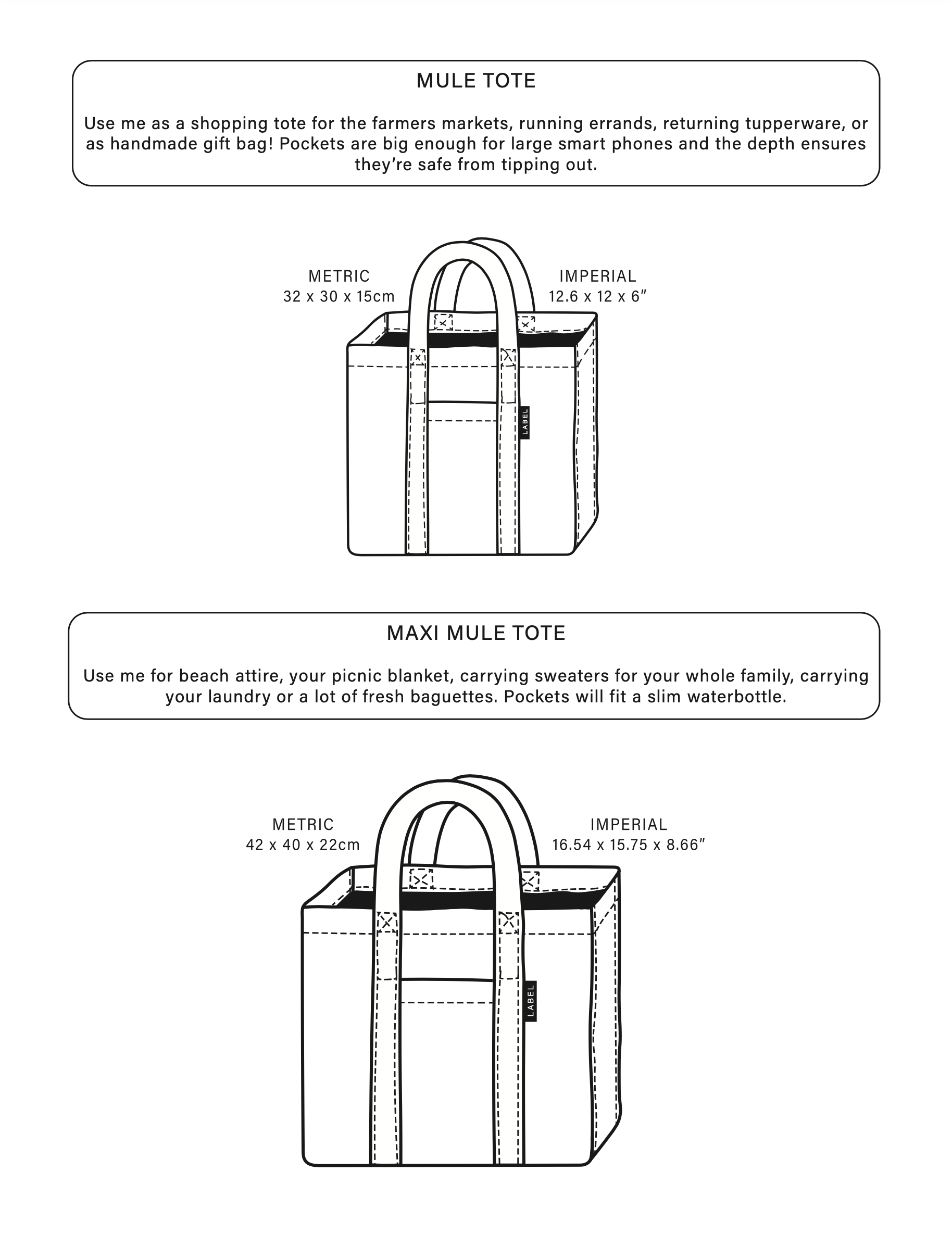 MULE TOTE

Use me as a shopping tote for the farmers markets, running errands, returning tupperware, or as handmade gift bag! Pockets are big enough for large smart phones and the depth ensures they're safe from tipping out.

METRIC
32 x 30 x 15cm

IMPERIAL
12.6 x 12 x 6"

LABEL

MAXI MULE TOTE

Use me for beach attire, your picnic blanket, carrying sweaters for your whole family, carrying your laundry or a lot of fresh baguettes. Pockets will fit a slim waterbottle.

METRIC
42 x 40 x 22cm

IMPERIAL
16.54 x 15.75 x 8.66"

LABEL