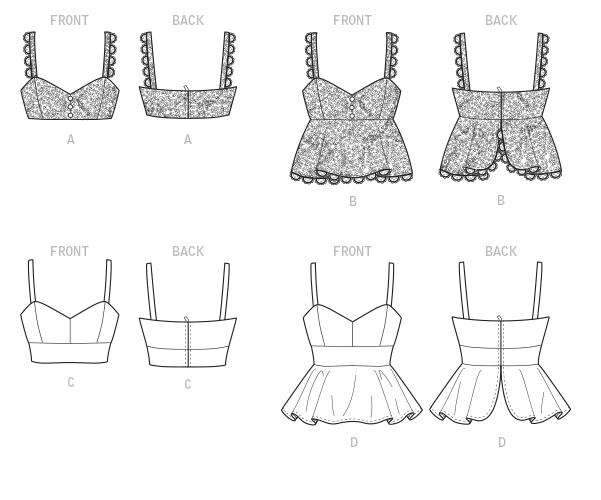 FRONT BACK

A A

FRONT BACK

B B

FRONT BACK

C C

FRONT BACK

D D