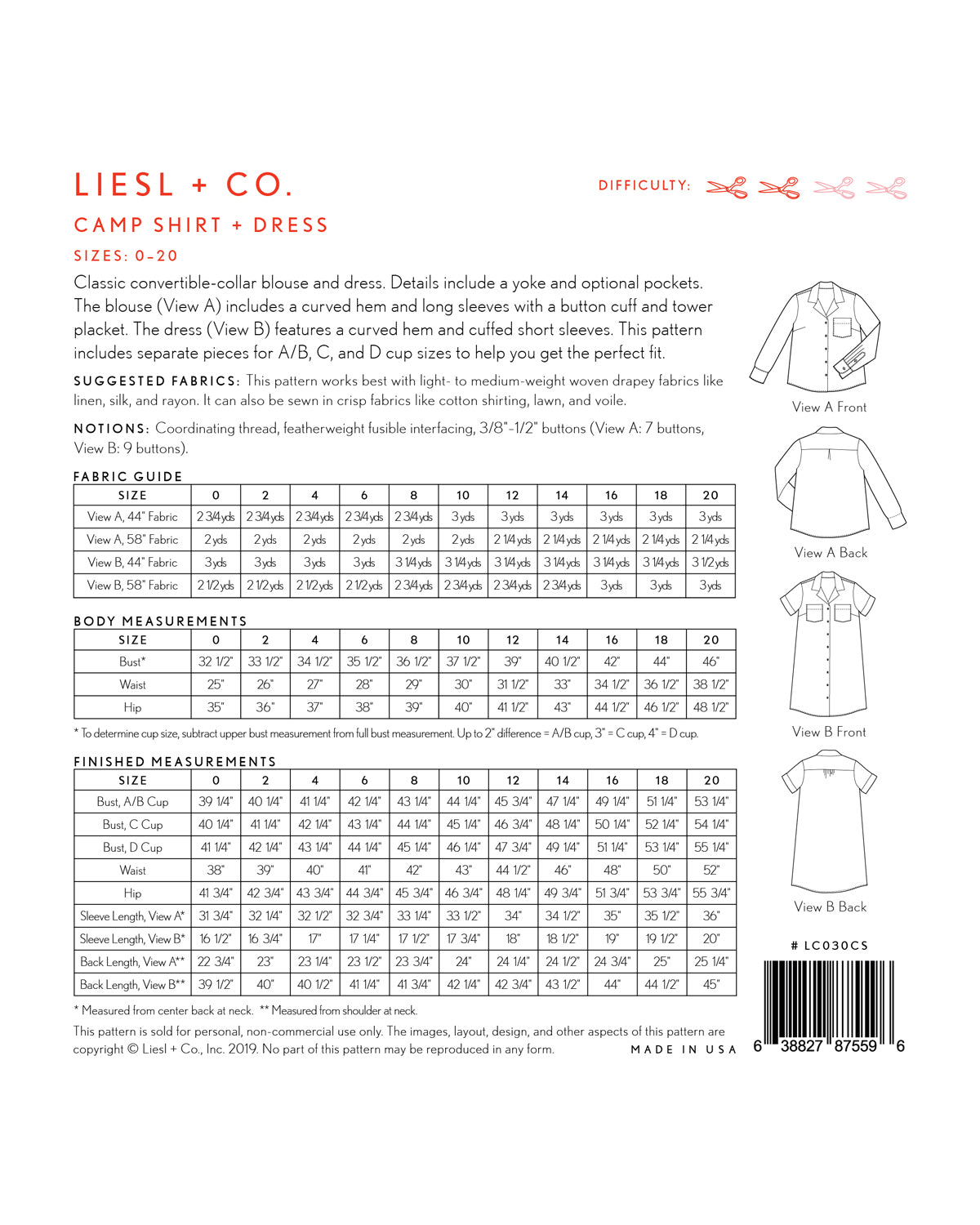 LIESL + CO.

DIFFICULTY:

CAMP SHIRT + DRESS

SIZES: 0–20

Classic convertible-collar blouse and dress. Details include a yoke and optional pockets. The blouse (View A) includes a curved hem and long sleeves with a button cuff and tower placket. The dress (View B) features a curved hem and cuffed short sleeves. This pattern includes separate pieces for A/B, C, and D cup sizes to help you get the perfect fit.

SUGGESTED FABRICS: This pattern works best with light- to medium-weight woven drapey fabrics like linen, silk, and rayon. It can also be sewn in crisp fabrics like cotton shirting, lawn, and voile.

NOTIONS: Coordinating thread, featherweight fusible interfacing, 3/8"–1/2" buttons (View A: 7 buttons, View B: 9 buttons).

FABRIC GUIDE

| SIZE | 0 | 2 | 4 | 6 | 8 | 10 | 12 | 14 | 16 | 18 | 20 |
|---|---|---|---|---|---|---|---|---|---|---|---|
| View A, 44" Fabric | 2 3/4 yds | 2 3/4 yds | 2 3/4 yds | 2 3/4 yds | 2 3/4 yds | 3 yds | 3 yds | 3 yds | 3 yds | 3 yds | 3 yds |
| View A, 58" Fabric | 2 yds | 2 yds | 2 yds | 2 yds | 2 yds | 2 yds | 2 1/4 yds | 2 1/4 yds | 2 1/4 yds | 2 1/4 yds | 2 1/4 yds |
| View B, 44" Fabric | 3 yds | 3 yds | 3 yds | 3 yds | 3 1/4 yds | 3 1/4 yds | 3 1/4 yds | 3 1/4 yds | 3 1/4 yds | 3 1/4 yds | 3 1/2 yds |
| View B, 58" Fabric | 2 1/2 yds | 2 1/2 yds | 2 1/2 yds | 2 1/2 yds | 2 3/4 yds | 2 3/4 yds | 2 3/4 yds | 2 3/4 yds | 3 yds | 3 yds | 3 yds |

BODY MEASUREMENTS

| SIZE | 0 | 2 | 4 | 6 | 8 | 10 | 12 | 14 | 16 | 18 | 20 |
|---|---|---|---|---|---|---|---|---|---|---|---|
| Bust* | 32 1/2" | 33 1/2" | 34 1/2" | 35 1/2" | 36 1/2" | 37 1/2" | 39" | 40 1/2" | 42" | 44" | 46" |
| Waist | 25" | 26" | 27" | 28" | 29" | 30" | 31 1/2" | 33" | 34 1/2" | 36 1/2" | 38 1/2" |
| Hip | 35" | 36" | 37" | 38" | 39" | 40" | 41 1/2" | 43" | 44 1/2" | 46 1/2" | 48 1/2" |

* To determine cup size, subtract upper bust measurement from full bust measurement. Up to 2" difference = A/B cup, 3" = C cup, 4" = D cup.

FINISHED MEASUREMENTS

| SIZE | 0 | 2 | 4 | 6 | 8 | 10 | 12 | 14 | 16 | 18 | 20 |
|---|---|---|---|---|---|---|---|---|---|---|---|
| Bust, A/B Cup | 39 1/4" | 40 1/4" | 41 1/4" | 42 1/4" | 43 1/4" | 44 1/4" | 45 3/4" | 47 1/4" | 49 1/4" | 51 1/4" | 53 1/4" |
| Bust, C Cup | 40 1/4" | 41 1/4" | 42 1/4" | 43 1/4" | 44 1/4" | 45 1/4" | 46 3/4" | 48 1/4" | 50 1/4" | 52 1/4" | 54 1/4" |
| Bust, D Cup | 41 1/4" | 42 1/4" | 43 1/4" | 44 1/4" | 45 1/4" | 46 1/4" | 47 3/4" | 49 1/4" | 51 1/4" | 53 1/4" | 55 1/4" |
| Waist | 38" | 39" | 40" | 41" | 42" | 43" | 44 1/2" | 46" | 48" | 50" | 52" |
| Hip | 41 3/4" | 42 3/4" | 43 3/4" | 44 3/4" | 45 3/4" | 46 3/4" | 48 1/4" | 49 3/4" | 51 3/4" | 53 3/4" | 55 3/4" |
| Sleeve Length, View A* | 31 3/4" | 32 1/4" | 32 1/2" | 32 3/4" | 33 1/4" | 33 1/2" | 34" | 34 1/2" | 35" | 35 1/2" | 36" |
| Sleeve Length, View B* | 16 1/2" | 16 3/4" | 17" | 17 1/4" | 17 1/2" | 17 3/4" | 18" | 18 1/2" | 19" | 19 1/2" | 20" |
| Back Length, View A** | 22 3/4" | 23" | 23 1/4" | 23 1/2" | 23 3/4" | 24" | 24 1/4" | 24 1/2" | 24 3/4" | 25" | 25 1/4" |
| Back Length, View B** | 39 1/2" | 40" | 40 1/2" | 41 1/4" | 41 3/4" | 42 1/4" | 42 3/4" | 43 1/2" | 44" | 44 1/2" | 45" |

* Measured from center back at neck. ** Measured from shoulder at neck.

This pattern is sold for personal, non-commercial use only. The images, layout, design, and other aspects of this pattern are copyright © Liesl + Co., Inc. 2019. No part of this pattern may be reproduced in any form.

MADE IN USA

View A Front

View A Back

View B Front

View B Back

# LC030CS

6 38827 87559 6