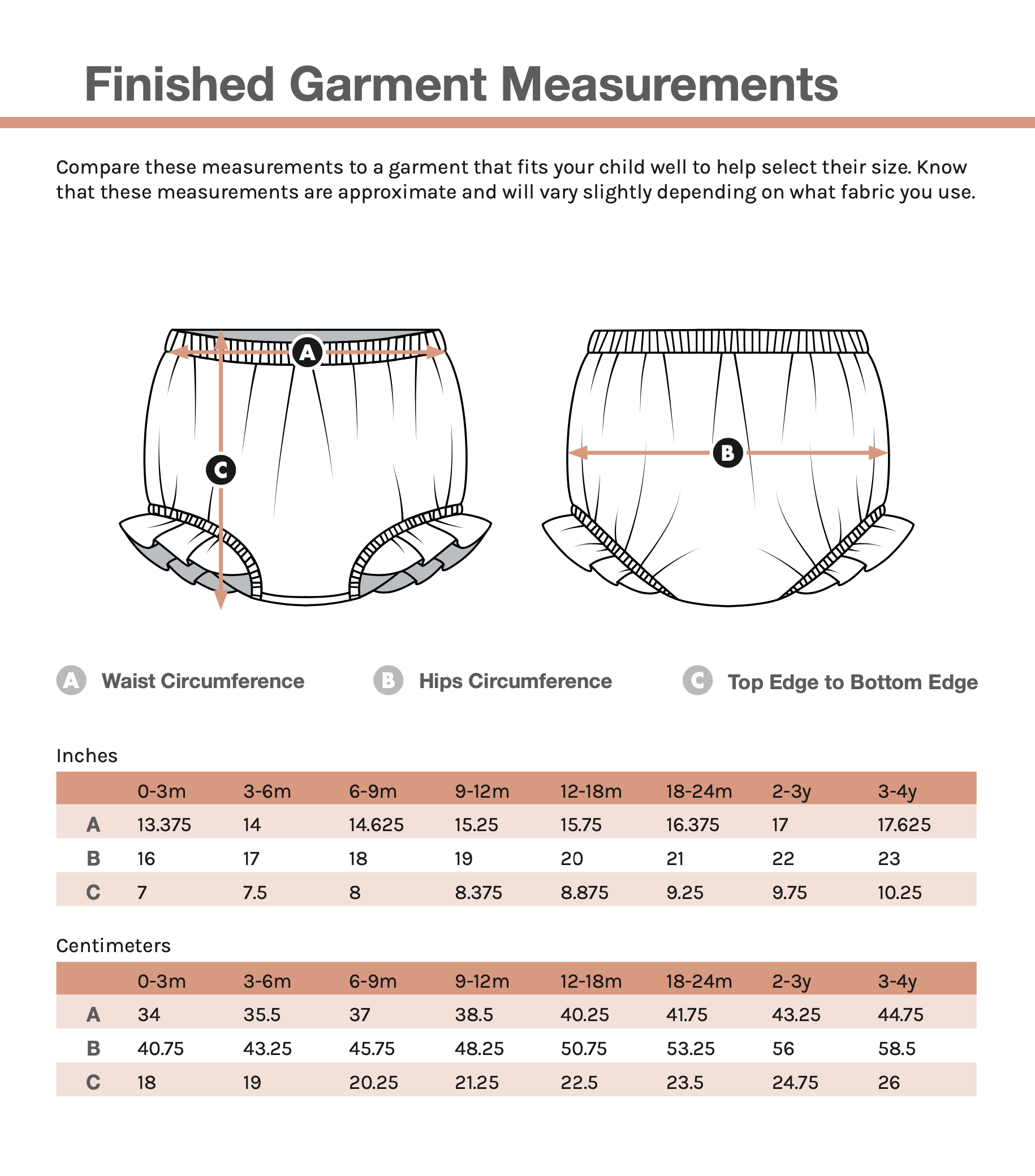 Finished Garment Measurements

Compare these measurements to a garment that fits your child well to help select their size. Know that these measurements are approximate and will vary slightly depending on what fabric you use.

A

C

B

A Waist Circumference

B Hips Circumference

C Top Edge to Bottom Edge

Inches

| | 0-3m | 3-6m | 6-9m | 9-12m | 12-18m | 18-24m | 2-3y | 3-4y |
|---|---|---|---|---|---|---|---|---|
| A | 13.375 | 14 | 14.625 | 15.25 | 15.75 | 16.375 | 17 | 17.625 |
| B | 16 | 17 | 18 | 19 | 20 | 21 | 22 | 23 |
| C | 7 | 7.5 | 8 | 8.375 | 8.875 | 9.25 | 9.75 | 10.25 |

Centimeters

| | 0-3m | 3-6m | 6-9m | 9-12m | 12-18m | 18-24m | 2-3y | 3-4y |
|---|---|---|---|---|---|---|---|---|
| A | 34 | 35.5 | 37 | 38.5 | 40.25 | 41.75 | 43.25 | 44.75 |
| B | 40.75 | 43.25 | 45.75 | 48.25 | 50.75 | 53.25 | 56 | 58.5 |
| C | 18 | 19 | 20.25 | 21.25 | 22.5 | 23.5 | 24.75 | 26 |