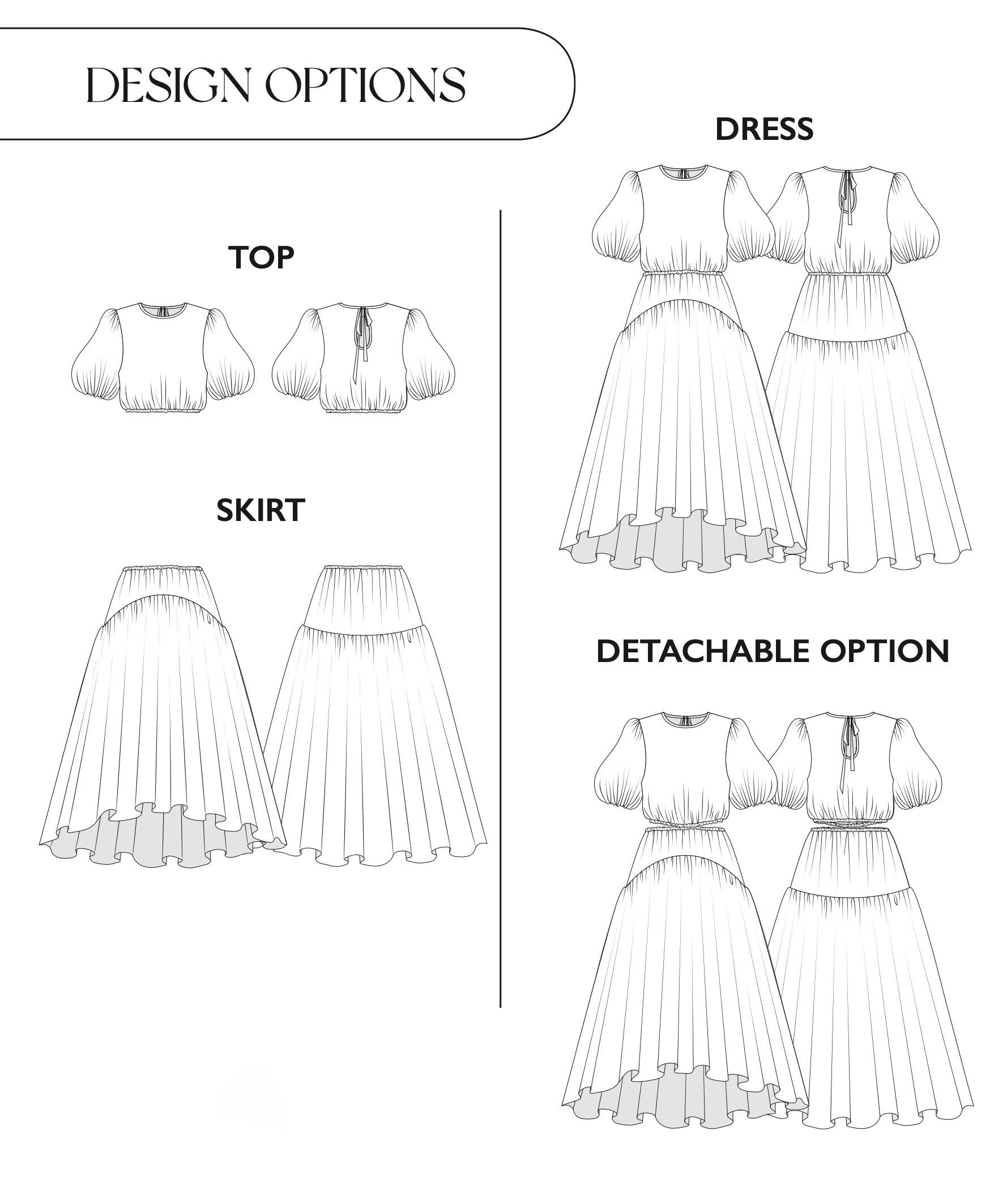 DESIGN OPTIONS

TOP

SKIRT

DRESS

DETACHABLE OPTION