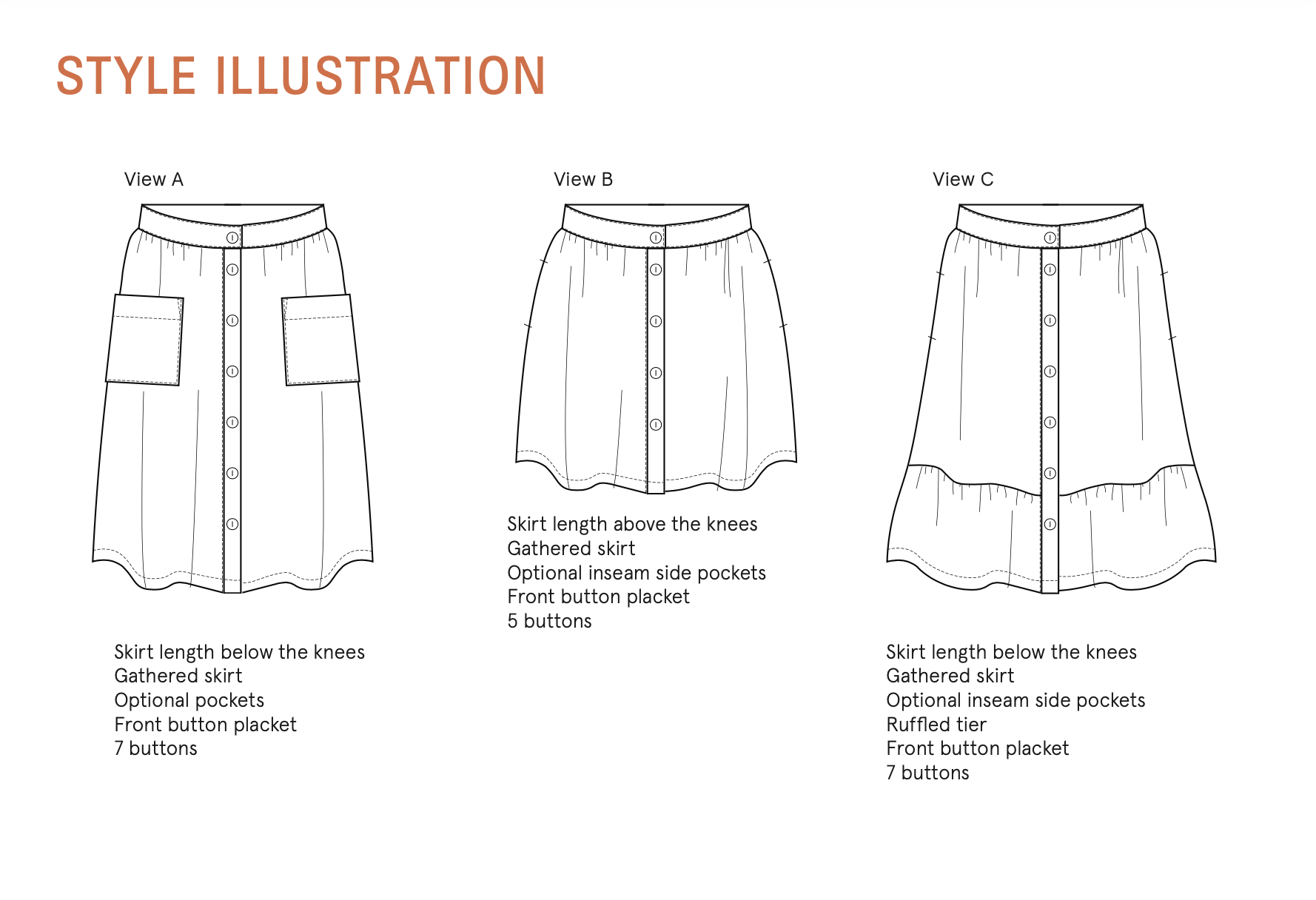 STYLE ILLUSTRATION

View A

Skirt length below the knees
Gathered skirt
Optional pockets
Front button placket
7 buttons

View B

Skirt length above the knees
Gathered skirt
Optional inseam side pockets
Front button placket
5 buttons

View C

Skirt length below the knees
Gathered skirt
Optional inseam side pockets
Ruffled tier
Front button placket
7 buttons