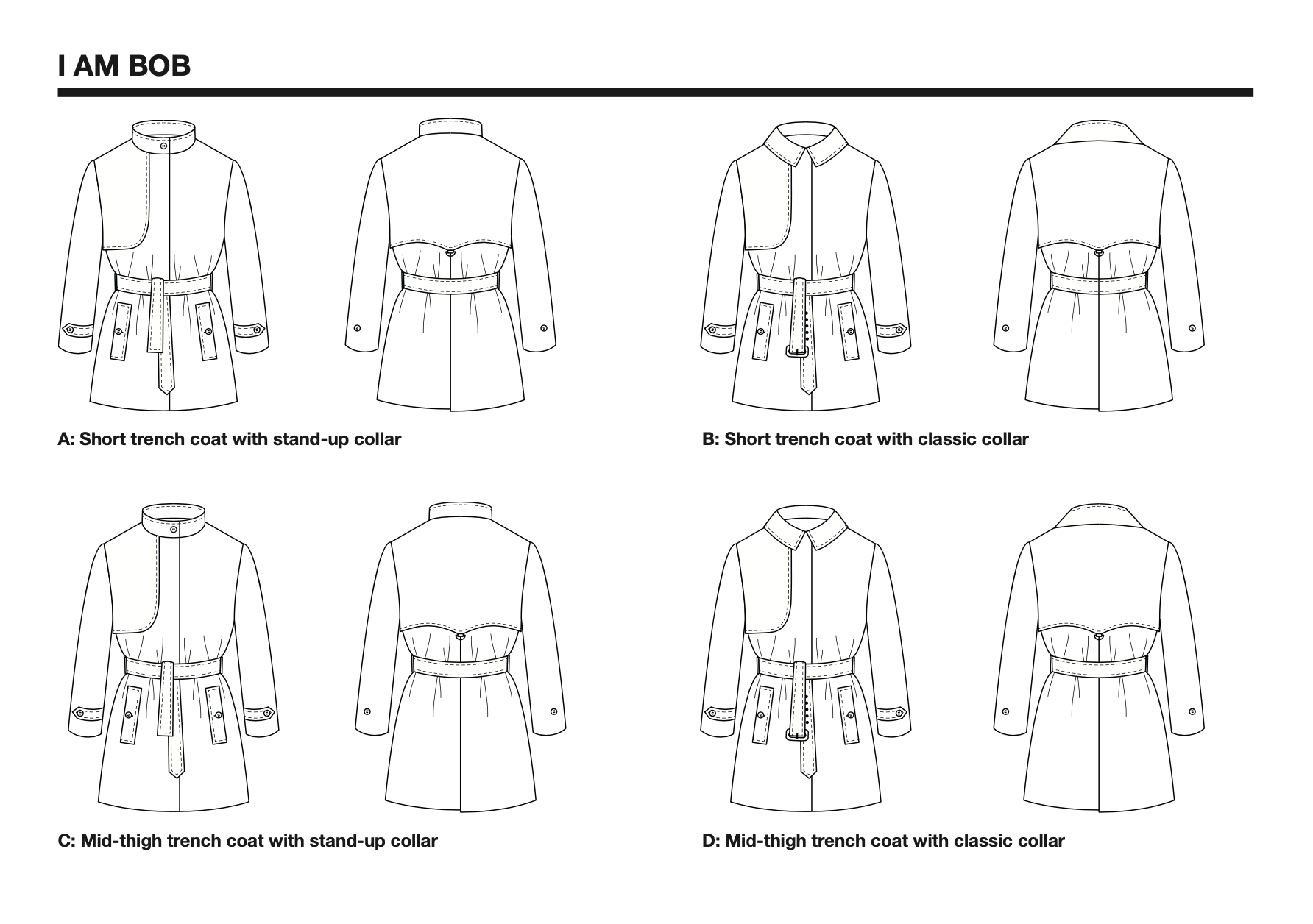 I AM BOB

A: Short trench coat with stand-up collar

B: Short trench coat with classic collar

C: Mid-thigh trench coat with stand-up collar

D: Mid-thigh trench coat with classic collar