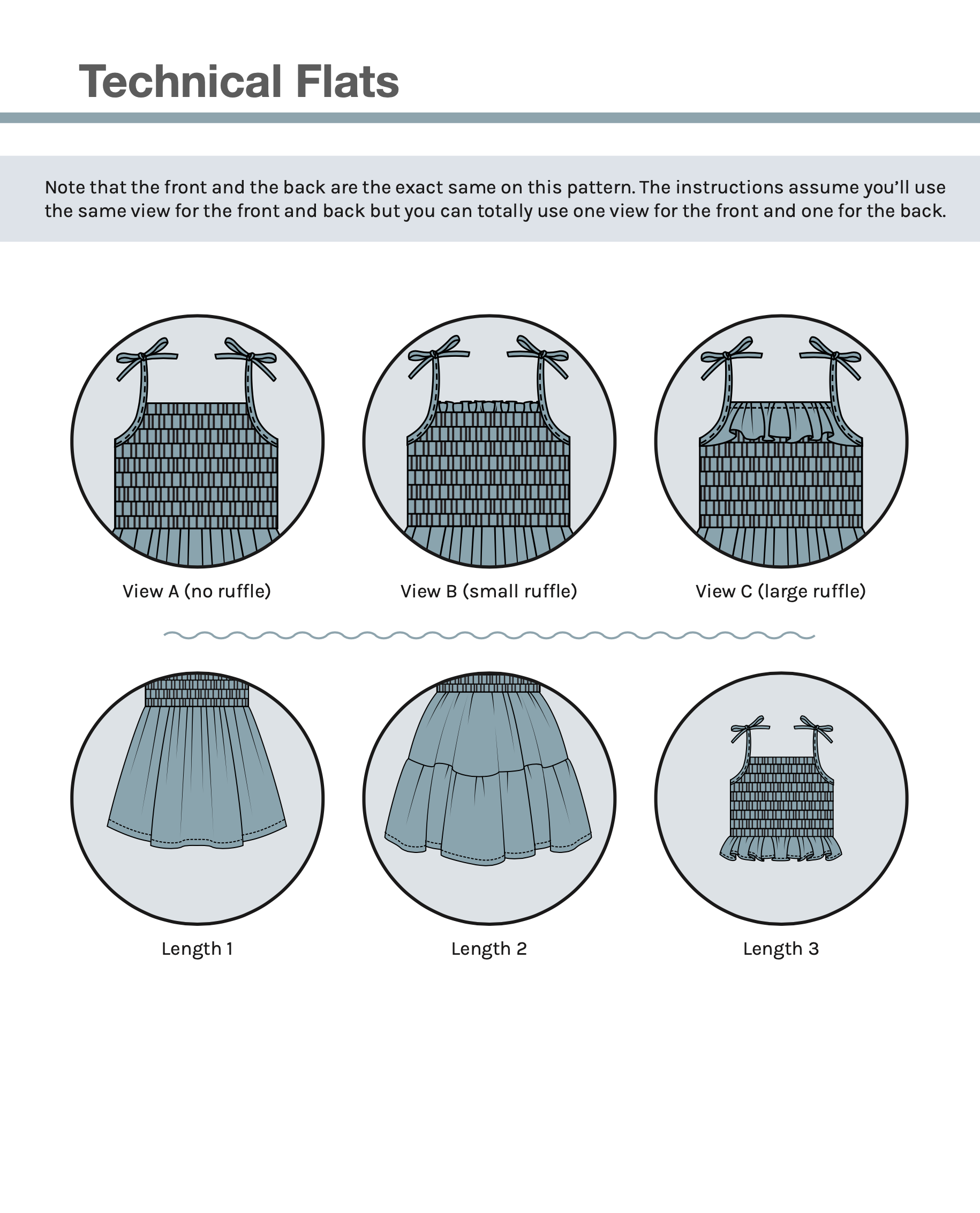 Technical Flats

Note that the front and the back are the exact same on this pattern. The instructions assume you'll use the same view for the front and back but you can totally use one view for the front and one for the back.

View A (no ruffle)

View B (small ruffle)

View C (large ruffle)

Length 1

Length 2

Length 3