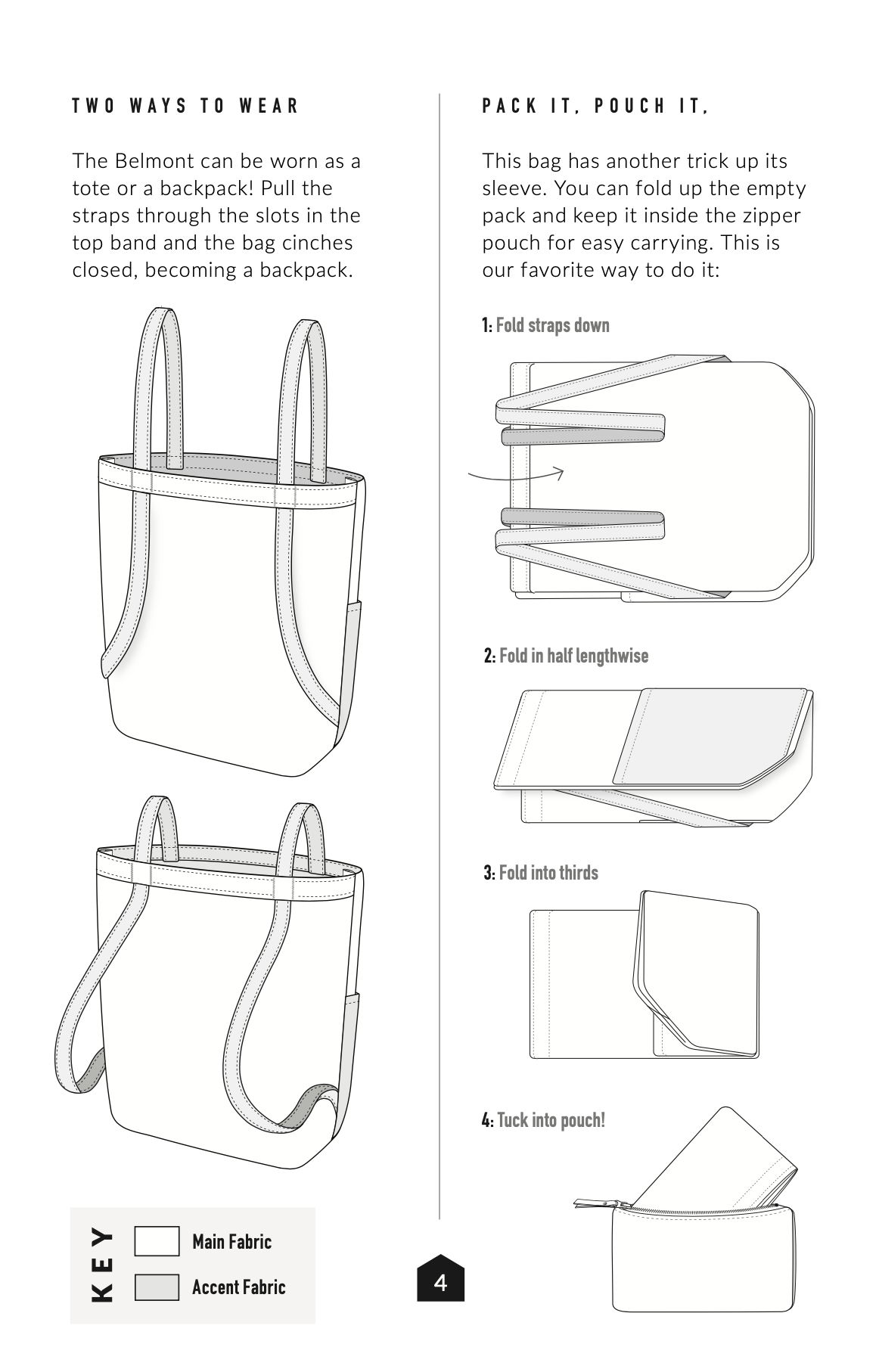 TWO WAYS TO WEAR

The Belmont can be worn as a tote or a backpack! Pull the straps through the slots in the top band and the bag cinches closed, becoming a backpack.

KEY

Main Fabric

Accent Fabric

PACK IT, POUCH IT,

This bag has another trick up its sleeve. You can fold up the empty pack and keep it inside the zipper pouch for easy carrying. This is our favorite way to do it:

1: Fold straps down

2: Fold in half lengthwise

3: Fold into thirds

4: Tuck into pouch!

4