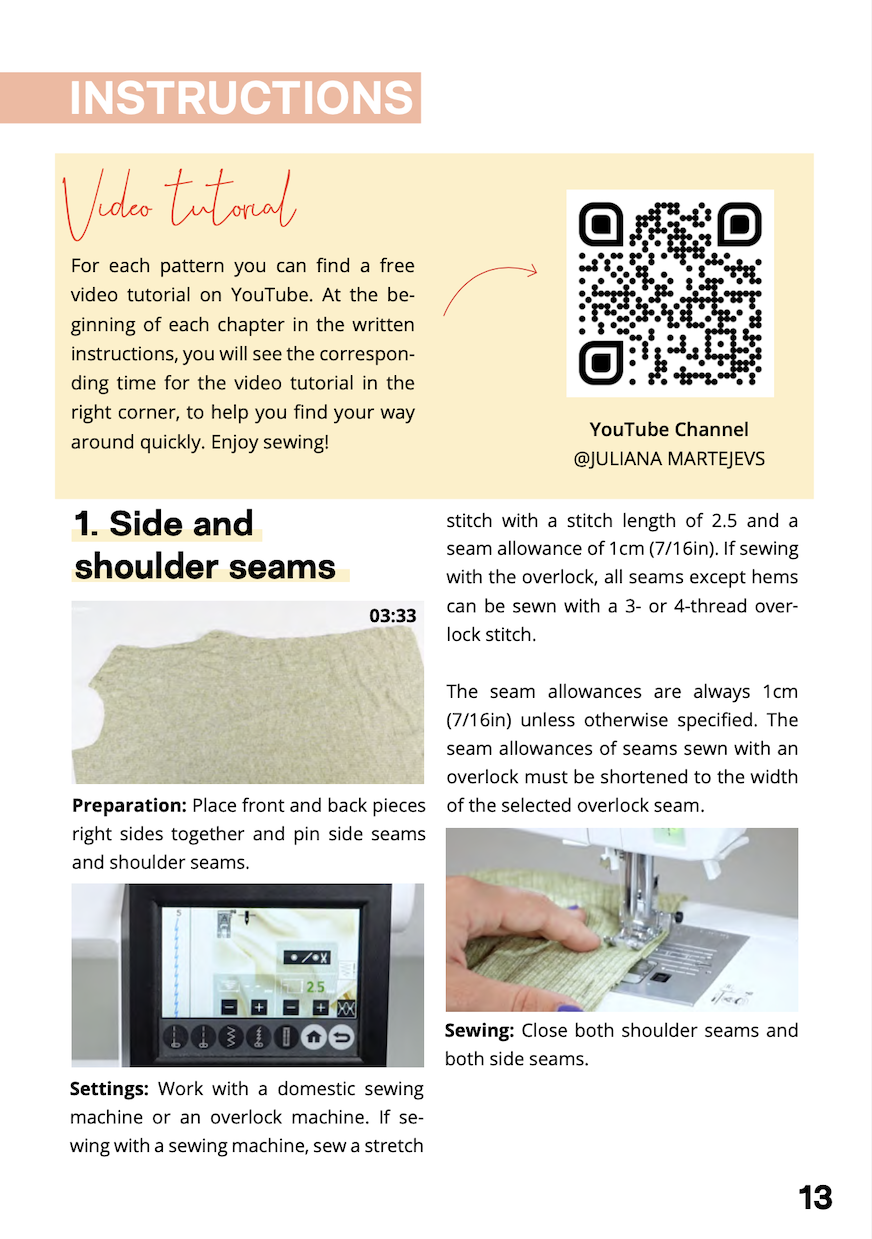 INSTRUCTIONS

Video tutorial

For each pattern you can find a free video tutorial on YouTube. At the beginning of each chapter in the written instructions, you will see the corresponding time for the video tutorial in the right corner, to help you find your way around quickly. Enjoy sewing!

YouTube Channel
@JULIANA MARTEJEVS

1. Side and shoulder seams

03:33

Preparation: Place front and back pieces right sides together and pin side seams and shoulder seams.

2.5

Settings: Work with a domestic sewing machine or an overlock machine. If sewing with a sewing machine, sew a stretch stitch with a stitch length of 2.5 and a seam allowance of 1cm (7/16in). If sewing with the overlock, all seams except hems can be sewn with a 3- or 4-thread overlock stitch.

The seam allowances are always 1cm (7/16in) unless otherwise specified. The seam allowances of seams sewn with an overlock must be shortened to the width of the selected overlock seam.

Sewing: Close both shoulder seams and both side seams.

13