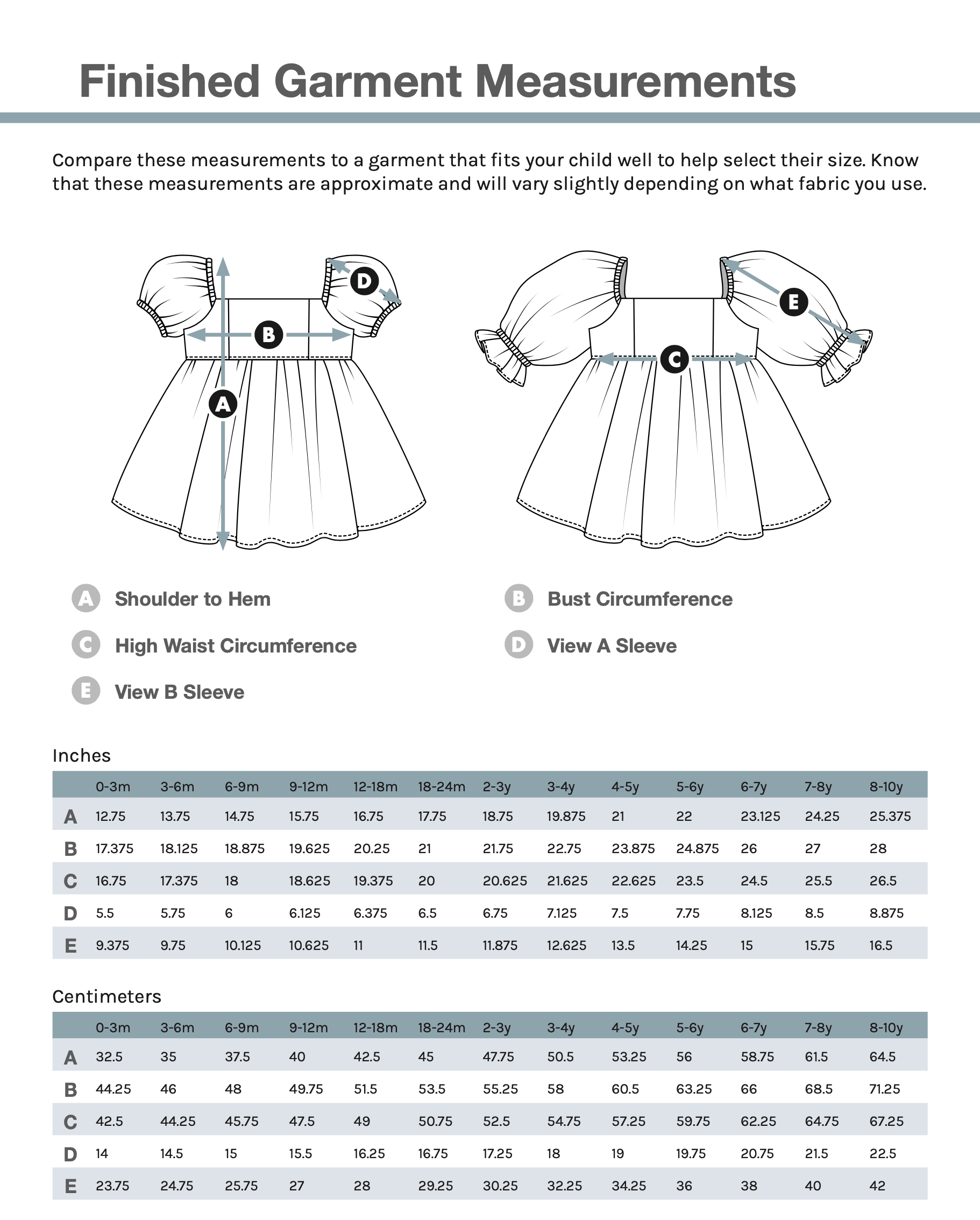 Finished Garment Measurements

Compare these measurements to a garment that fits your child well to help select their size. Know that these measurements are approximate and will vary slightly depending on what fabric you use.

D
B
A
E
C

A Shoulder to Hem
B Bust Circumference
C High Waist Circumference
D View A Sleeve
E View B Sleeve

Inches

| | 0-3m | 3-6m | 6-9m | 9-12m | 12-18m | 18-24m | 2-3y | 3-4y | 4-5y | 5-6y | 6-7y | 7-8y | 8-10y |
|---|---|---|---|---|---|---|---|---|---|---|---|---|---|
| A | 12.75 | 13.75 | 14.75 | 15.75 | 16.75 | 17.75 | 18.75 | 19.875 | 21 | 22 | 23.125 | 24.25 | 25.375 |
| B | 17.375 | 18.125 | 18.875 | 19.625 | 20.25 | 21 | 21.75 | 22.75 | 23.875 | 24.875 | 26 | 27 | 28 |
| C | 16.75 | 17.375 | 18 | 18.625 | 19.375 | 20 | 20.625 | 21.625 | 22.625 | 23.5 | 24.5 | 25.5 | 26.5 |
| D | 5.5 | 5.75 | 6 | 6.125 | 6.375 | 6.5 | 6.75 | 7.125 | 7.5 | 7.75 | 8.125 | 8.5 | 8.875 |
| E | 9.375 | 9.75 | 10.125 | 10.625 | 11 | 11.5 | 11.875 | 12.625 | 13.5 | 14.25 | 15 | 15.75 | 16.5 |

Centimeters

| | 0-3m | 3-6m | 6-9m | 9-12m | 12-18m | 18-24m | 2-3y | 3-4y | 4-5y | 5-6y | 6-7y | 7-8y | 8-10y |
|---|---|---|---|---|---|---|---|---|---|---|---|---|---|
| A | 32.5 | 35 | 37.5 | 40 | 42.5 | 45 | 47.75 | 50.5 | 53.25 | 56 | 58.75 | 61.5 | 64.5 |
| B | 44.25 | 46 | 48 | 49.75 | 51.5 | 53.5 | 55.25 | 58 | 60.5 | 63.25 | 66 | 68.5 | 71.25 |
| C | 42.5 | 44.25 | 45.75 | 47.5 | 49 | 50.75 | 52.5 | 54.75 | 57.25 | 59.75 | 62.25 | 64.75 | 67.25 |
| D | 14 | 14.5 | 15 | 15.5 | 16.25 | 16.75 | 17.25 | 18 | 19 | 19.75 | 20.75 | 21.5 | 22.5 |
| E | 23.75 | 24.75 | 25.75 | 27 | 28 | 29.25 | 30.25 | 32.25 | 34.25 | 36 | 38 | 40 | 42 |