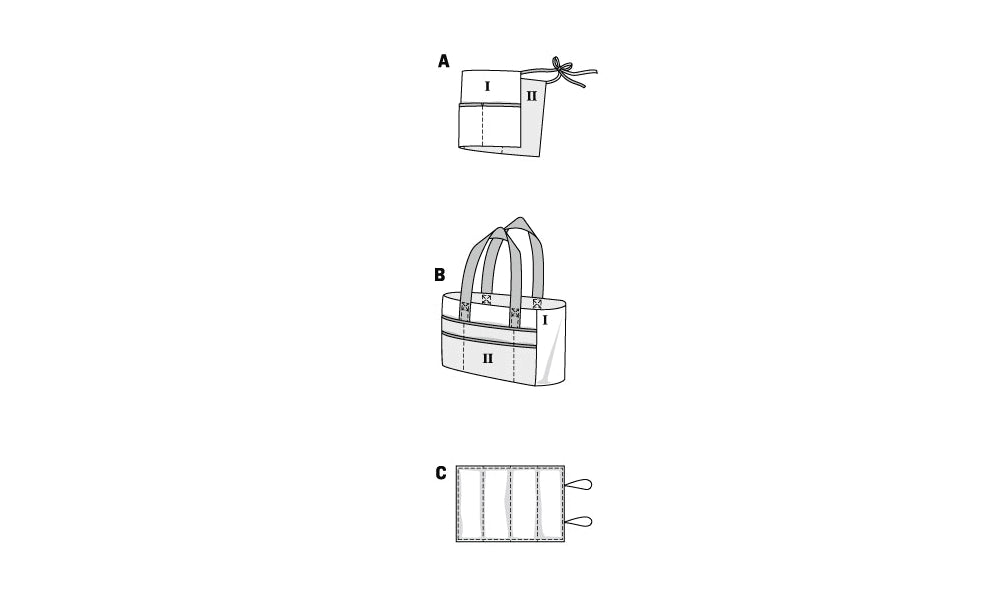 A
I
II

B
I
II

C