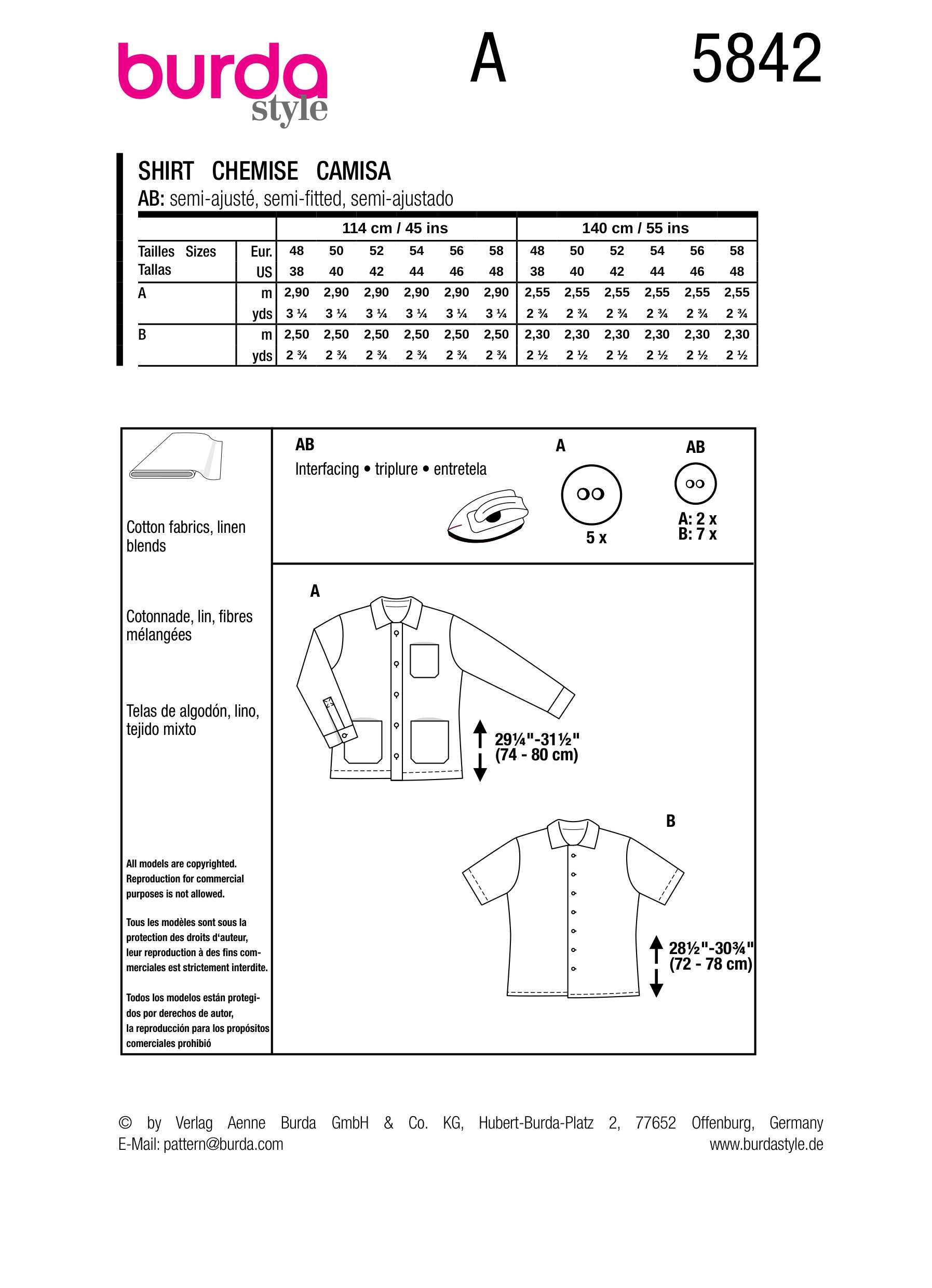 burda style

A

5842

SHIRT CHEMISE CAMISA

AB: semi-ajusté, semi-fitted, semi-ajustado

| | | 114 cm / 45 ins | | | | | | 140 cm / 55 ins | | | | | |
|---|---|---|---|---|---|---|---|---|---|---|---|---|---|
| Tailles Sizes Tallas | Eur. | 48 | 50 | 52 | 54 | 56 | 58 | 48 | 50 | 52 | 54 | 56 | 58 |
| | US | 38 | 40 | 42 | 44 | 46 | 48 | 38 | 40 | 42 | 44 | 46 | 48 |
| A | m | 2,90 | 2,90 | 2,90 | 2,90 | 2,90 | 2,90 | 2,55 | 2,55 | 2,55 | 2,55 | 2,55 | 2,55 |
| | yds | 3 ¼ | 3 ¼ | 3 ¼ | 3 ¼ | 3 ¼ | 3 ¼ | 2 ¾ | 2 ¾ | 2 ¾ | 2 ¾ | 2 ¾ | 2 ¾ |
| B | m | 2,50 | 2,50 | 2,50 | 2,50 | 2,50 | 2,50 | 2,30 | 2,30 | 2,30 | 2,30 | 2,30 | 2,30 |
| | yds | 2 ¾ | 2 ¾ | 2 ¾ | 2 ¾ | 2 ¾ | 2 ¾ | 2 ½ | 2 ½ | 2 ½ | 2 ½ | 2 ½ | 2 ½ |

Cotton fabrics, linen blends

Cotonnade, lin, fibres mélangées

Telas de algodón, lino, tejido mixto

All models are copyrighted. Reproduction for commercial purposes is not allowed.

Tous les modèles sont sous la protection des droits d'auteur, leur reproduction à des fins commerciales est strictement interdite.

Todos los modelos están protegidos por derechos de autor, la reproducción para los propósitos comerciales prohibió

AB
Interfacing • triplure • entretela

A
5 x

AB
A: 2 x
B: 7 x

A
29¼"-31½"
(74 - 80 cm)

B
28½"-30¾"
(72 - 78 cm)

© by Verlag Aenne Burda GmbH & Co. KG, Hubert-Burda-Platz 2, 77652 Offenburg, Germany
E-Mail: pattern@burda.com www.burdastyle.de