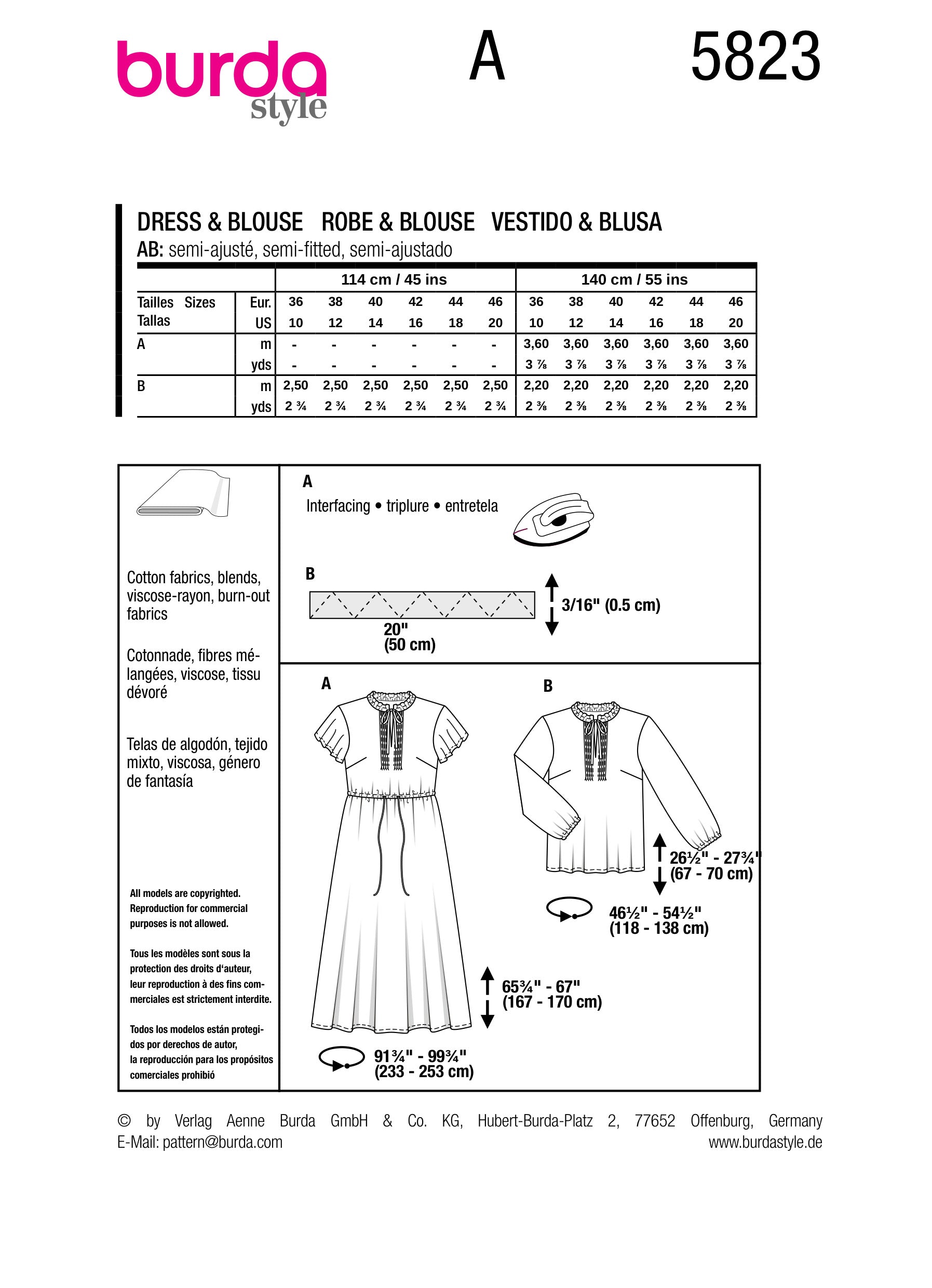 burda style

A

5823

DRESS & BLOUSE ROBE & BLOUSE VESTIDO & BLUSA

AB: semi-ajusté, semi-fitted, semi-ajustado

| | | 114 cm / 45 ins | | | | | | 140 cm / 55 ins | | | | | |
|---|---|---|---|---|---|---|---|---|---|---|---|---|---|
| Tailles Sizes Tallas | Eur. | 36 | 38 | 40 | 42 | 44 | 46 | 36 | 38 | 40 | 42 | 44 | 46 |
| | US | 10 | 12 | 14 | 16 | 18 | 20 | 10 | 12 | 14 | 16 | 18 | 20 |
| A | m | - | - | - | - | - | - | 3,60 | 3,60 | 3,60 | 3,60 | 3,60 | 3,60 |
| | yds | - | - | - | - | - | - | 3 ⅞ | 3 ⅞ | 3 ⅞ | 3 ⅞ | 3 ⅞ | 3 ⅞ |
| B | m | 2,50 | 2,50 | 2,50 | 2,50 | 2,50 | 2,50 | 2,20 | 2,20 | 2,20 | 2,20 | 2,20 | 2,20 |
| | yds | 2 ¾ | 2 ¾ | 2 ¾ | 2 ¾ | 2 ¾ | 2 ¾ | 2 ⅜ | 2 ⅜ | 2 ⅜ | 2 ⅜ | 2 ⅜ | 2 ⅜ |

Cotton fabrics, blends, viscose-rayon, burn-out fabrics

Cotonnade, fibres mélangées, viscose, tissu dévoré

Telas de algodón, tejido mixto, viscosa, género de fantasía

All models are copyrighted. Reproduction for commercial purposes is not allowed.

Tous les modèles sont sous la protection des droits d'auteur, leur reproduction à des fins commerciales est strictement interdite.

Todos los modelos están protegidos por derechos de autor, la reproducción para los propósitos comerciales prohibió

A

Interfacing • triplure • entretela

B

3/16" (0.5 cm)

20" (50 cm)

A

B

26½" - 27¾" (67 - 70 cm)

46½" - 54½" (118 - 138 cm)

65¾" - 67" (167 - 170 cm)

91¾" - 99¾" (233 - 253 cm)

© by Verlag Aenne Burda GmbH & Co. KG, Hubert-Burda-Platz 2, 77652 Offenburg, Germany
E-Mail: pattern@burda.com www.burdastyle.de