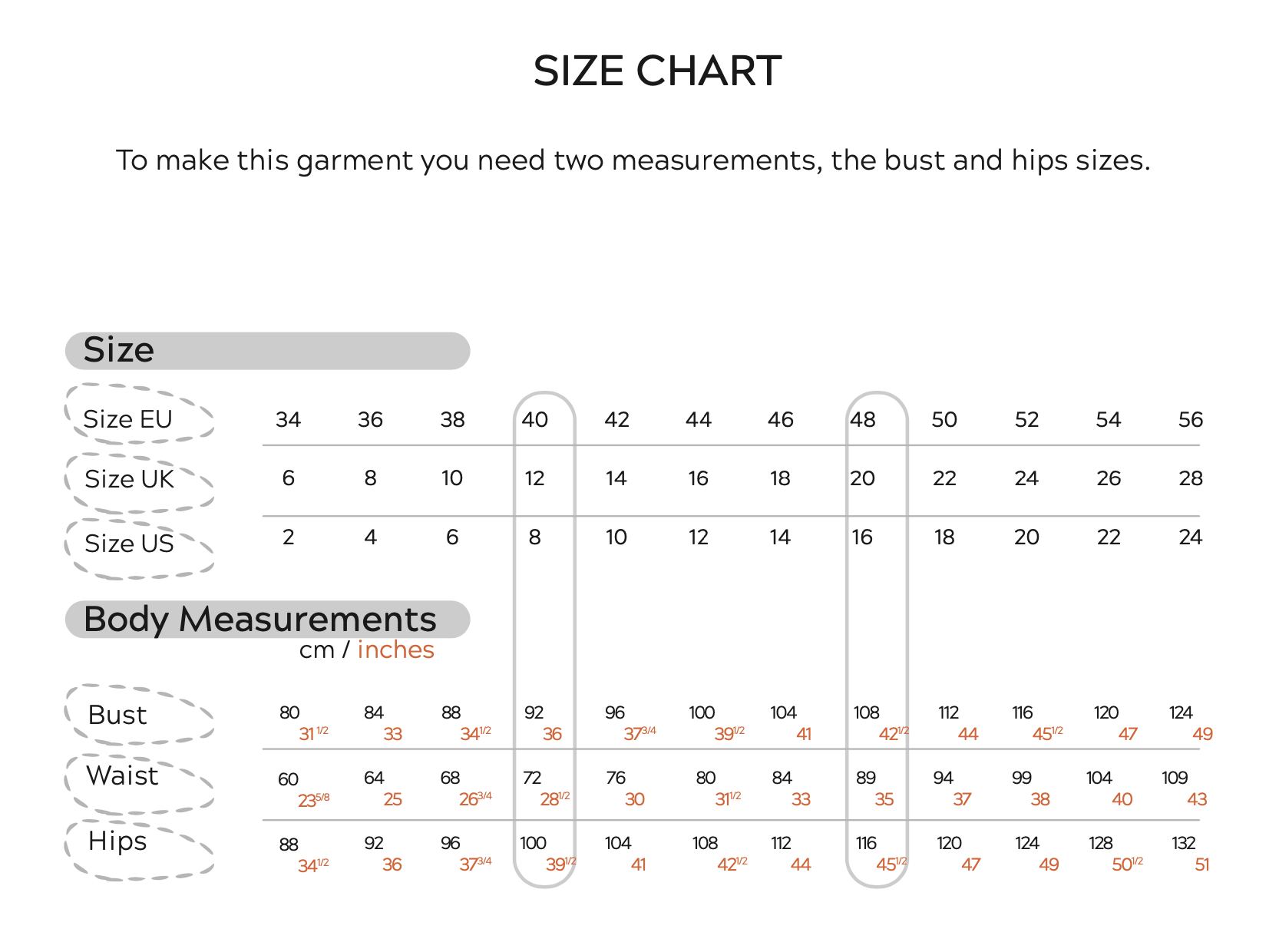 SIZE CHART

To make this garment you need two measurements, the bust and hips sizes.

Size

| Size EU | 34 | 36 | 38 | 40 | 42 | 44 | 46 | 48 | 50 | 52 | 54 | 56 |
|---|---|---|---|---|---|---|---|---|---|---|---|---|
| Size UK | 6 | 8 | 10 | 12 | 14 | 16 | 18 | 20 | 22 | 24 | 26 | 28 |
| Size US | 2 | 4 | 6 | 8 | 10 | 12 | 14 | 16 | 18 | 20 | 22 | 24 |

Body Measurements
cm / inches

| Bust | 80 $31^{1/2}$ | 84 33 | 88 $34^{1/2}$ | 92 36 | 96 $37^{3/4}$ | 100 $39^{1/2}$ | 104 41 | 108 $42^{1/2}$ | 112 44 | 116 $45^{1/2}$ | 120 47 | 124 49 |
|---|---|---|---|---|---|---|---|---|---|---|---|---|
| Waist | 60 $23^{5/8}$ | 64 25 | 68 $26^{3/4}$ | 72 $28^{1/2}$ | 76 30 | 80 $31^{1/2}$ | 84 33 | 89 35 | 94 37 | 99 38 | 104 40 | 109 43 |
| Hips | 88 $34^{1/2}$ | 92 36 | 96 $37^{3/4}$ | 100 $39^{1/2}$ | 104 41 | 108 $42^{1/2}$ | 112 44 | 116 $45^{1/2}$ | 120 47 | 124 49 | 128 $50^{1/2}$ | 132 51 |