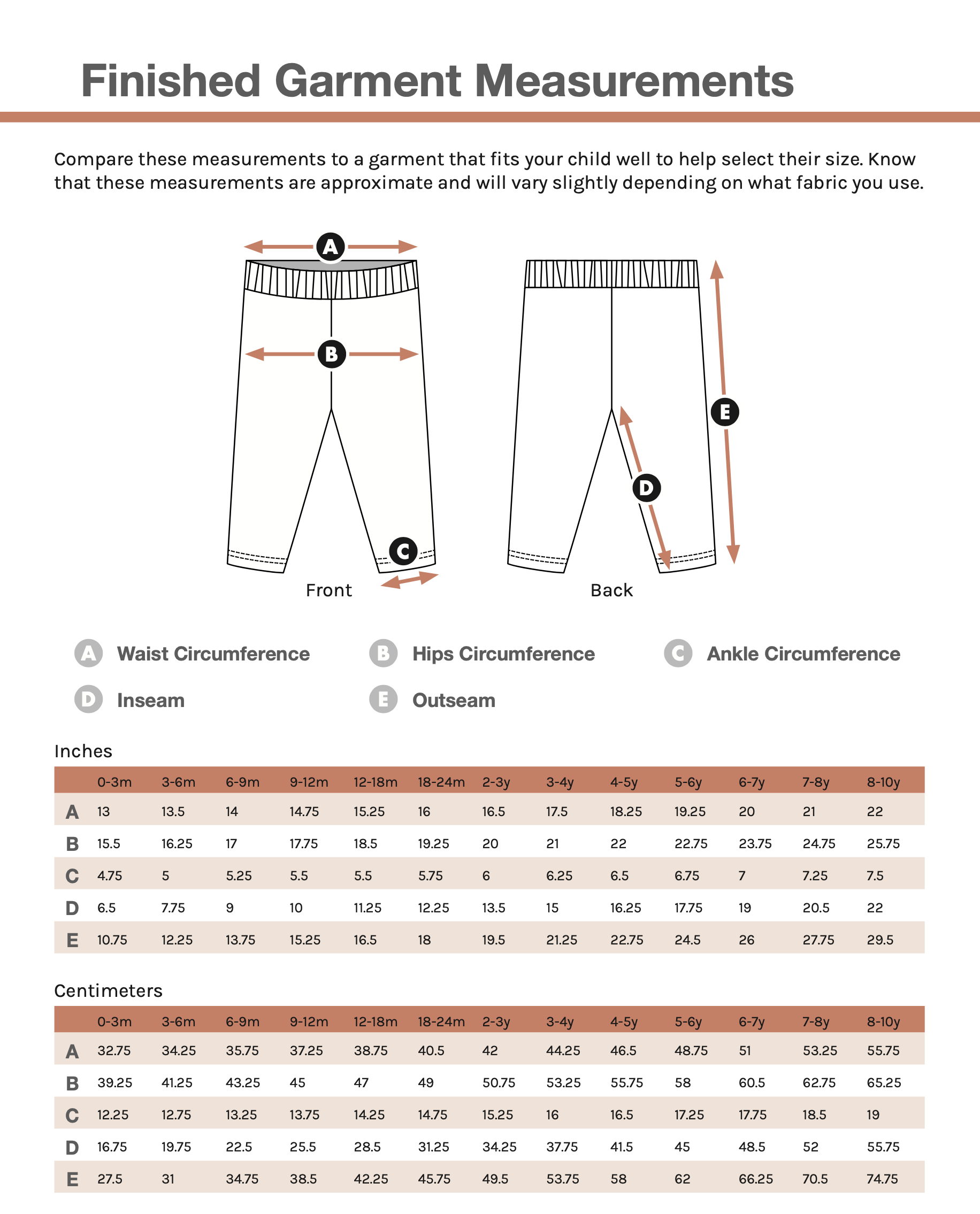 Finished Garment Measurements

Compare these measurements to a garment that fits your child well to help select their size. Know that these measurements are approximate and will vary slightly depending on what fabric you use.

A

B

C

Front

E

D

Back

A Waist Circumference
B Hips Circumference
C Ankle Circumference
D Inseam
E Outseam

Inches

| | 0-3m | 3-6m | 6-9m | 9-12m | 12-18m | 18-24m | 2-3y | 3-4y | 4-5y | 5-6y | 6-7y | 7-8y | 8-10y |
|---|---|---|---|---|---|---|---|---|---|---|---|---|---|
| A | 13 | 13.5 | 14 | 14.75 | 15.25 | 16 | 16.5 | 17.5 | 18.25 | 19.25 | 20 | 21 | 22 |
| B | 15.5 | 16.25 | 17 | 17.75 | 18.5 | 19.25 | 20 | 21 | 22 | 22.75 | 23.75 | 24.75 | 25.75 |
| C | 4.75 | 5 | 5.25 | 5.5 | 5.5 | 5.75 | 6 | 6.25 | 6.5 | 6.75 | 7 | 7.25 | 7.5 |
| D | 6.5 | 7.75 | 9 | 10 | 11.25 | 12.25 | 13.5 | 15 | 16.25 | 17.75 | 19 | 20.5 | 22 |
| E | 10.75 | 12.25 | 13.75 | 15.25 | 16.5 | 18 | 19.5 | 21.25 | 22.75 | 24.5 | 26 | 27.75 | 29.5 |

Centimeters

| | 0-3m | 3-6m | 6-9m | 9-12m | 12-18m | 18-24m | 2-3y | 3-4y | 4-5y | 5-6y | 6-7y | 7-8y | 8-10y |
|---|---|---|---|---|---|---|---|---|---|---|---|---|---|
| A | 32.75 | 34.25 | 35.75 | 37.25 | 38.75 | 40.5 | 42 | 44.25 | 46.5 | 48.75 | 51 | 53.25 | 55.75 |
| B | 39.25 | 41.25 | 43.25 | 45 | 47 | 49 | 50.75 | 53.25 | 55.75 | 58 | 60.5 | 62.75 | 65.25 |
| C | 12.25 | 12.75 | 13.25 | 13.75 | 14.25 | 14.75 | 15.25 | 16 | 16.5 | 17.25 | 17.75 | 18.5 | 19 |
| D | 16.75 | 19.75 | 22.5 | 25.5 | 28.5 | 31.25 | 34.25 | 37.75 | 41.5 | 45 | 48.5 | 52 | 55.75 |
| E | 27.5 | 31 | 34.75 | 38.5 | 42.25 | 45.75 | 49.5 | 53.75 | 58 | 62 | 66.25 | 70.5 | 74.75 |